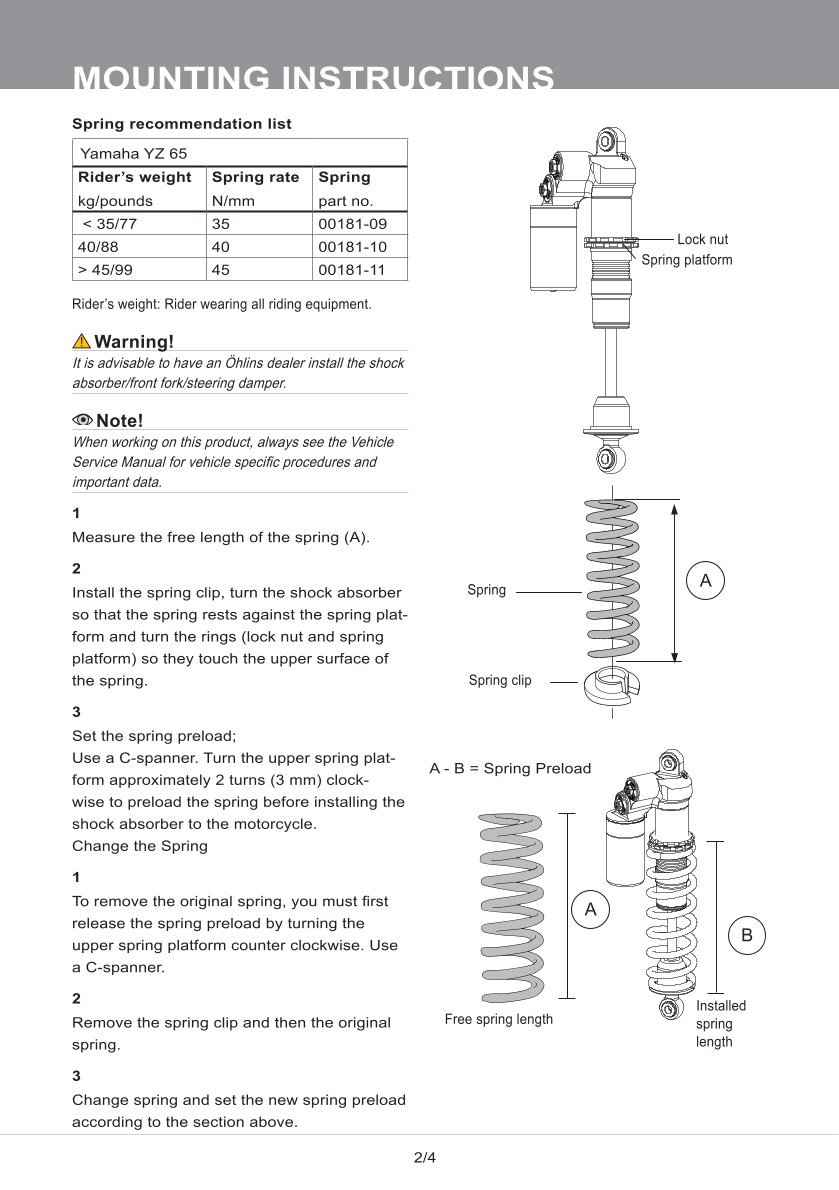 MOUNTING INSTRUCTIONS

Spring recommendation list

| Yamaha YZ 65 | | |
|---|---|---|
| Rider's weight kg/pounds | Spring rate N/mm | Spring part no. |
| < 35/77 | 35 | 00181-09 |
| 40/88 | 40 | 00181-10 |
| > 45/99 | 45 | 00181-11 |

Rider's weight: Rider wearing all riding equipment.

Warning!
It is advisable to have an Öhlins dealer install the shock absorber/front fork/steering damper.

Note!
When working on this product, always see the Vehicle Service Manual for vehicle specific procedures and important data.

1
Measure the free length of the spring (A).

2
Install the spring clip, turn the shock absorber so that the spring rests against the spring platform and turn the rings (lock nut and spring platform) so they touch the upper surface of the spring.

3
Set the spring preload;
Use a C-spanner. Turn the upper spring platform approximately 2 turns (3 mm) clockwise to preload the spring before installing the shock absorber to the motorcycle.
Change the Spring

1
To remove the original spring, you must first release the spring preload by turning the upper spring platform counter clockwise. Use a C-spanner.

2
Remove the spring clip and then the original spring.

3
Change spring and set the new spring preload according to the section above.

Lock nut
Spring platform

Spring
A
Spring clip

A - B = Spring Preload
A
B
Free spring length
Installed spring length

2/4