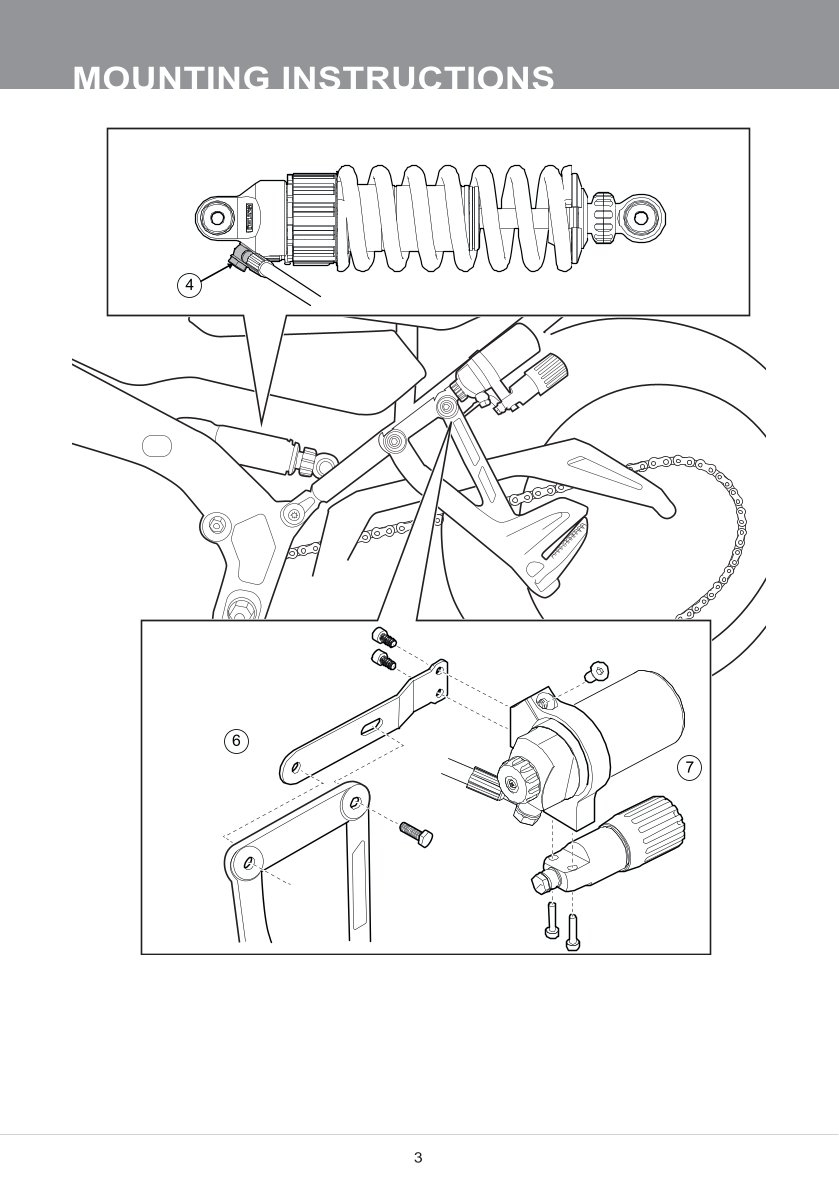 MOUNTING INSTRUCTIONS

4

6

7

3