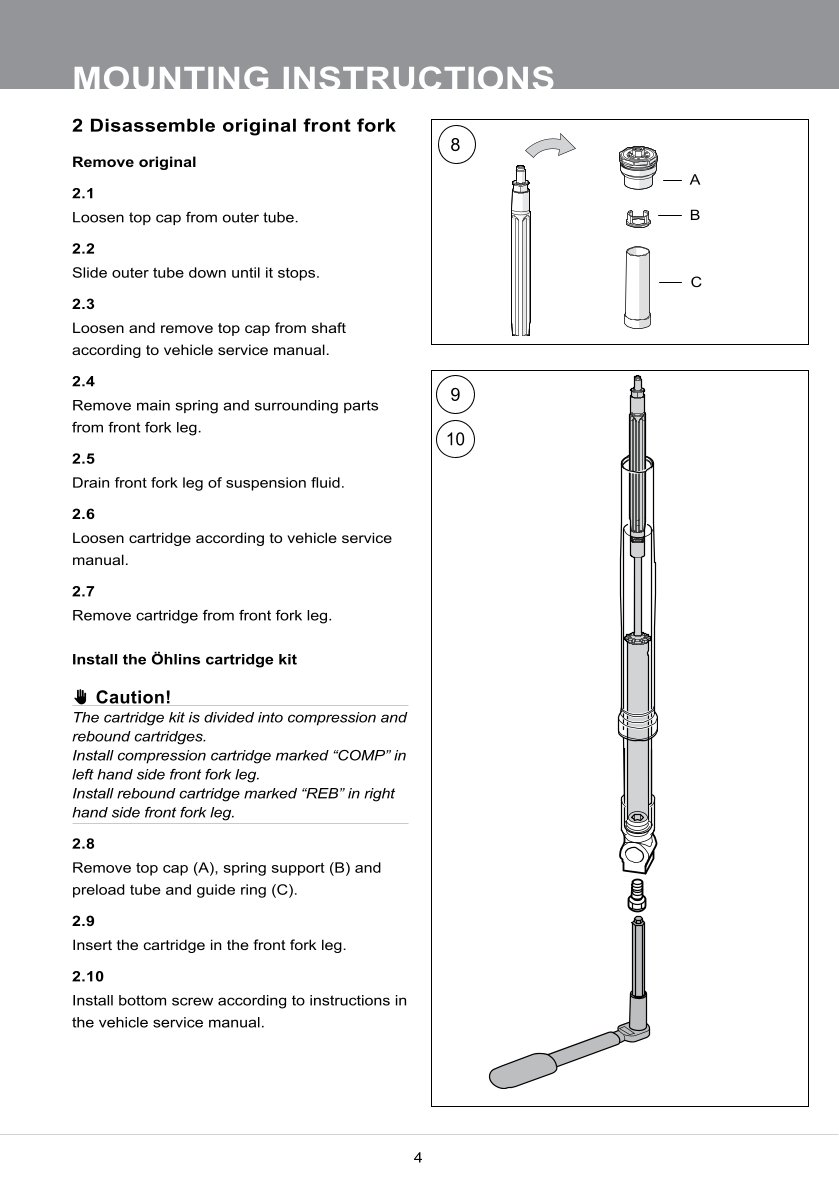 MOUNTING INSTRUCTIONS

2 Disassemble original front fork

Remove original

2.1
Loosen top cap from outer tube.

2.2
Slide outer tube down until it stops.

2.3
Loosen and remove top cap from shaft according to vehicle service manual.

2.4
Remove main spring and surrounding parts from front fork leg.

2.5
Drain front fork leg of suspension fluid.

2.6
Loosen cartridge according to vehicle service manual.

2.7
Remove cartridge from front fork leg.

Install the Öhlins cartridge kit

Caution!
The cartridge kit is divided into compression and rebound cartridges.
Install compression cartridge marked “COMP” in left hand side front fork leg.
Install rebound cartridge marked “REB” in right hand side front fork leg.

2.8
Remove top cap (A), spring support (B) and preload tube and guide ring (C).

2.9
Insert the cartridge in the front fork leg.

2.10
Install bottom screw according to instructions in the vehicle service manual.

8

A

B

C

9

10

4