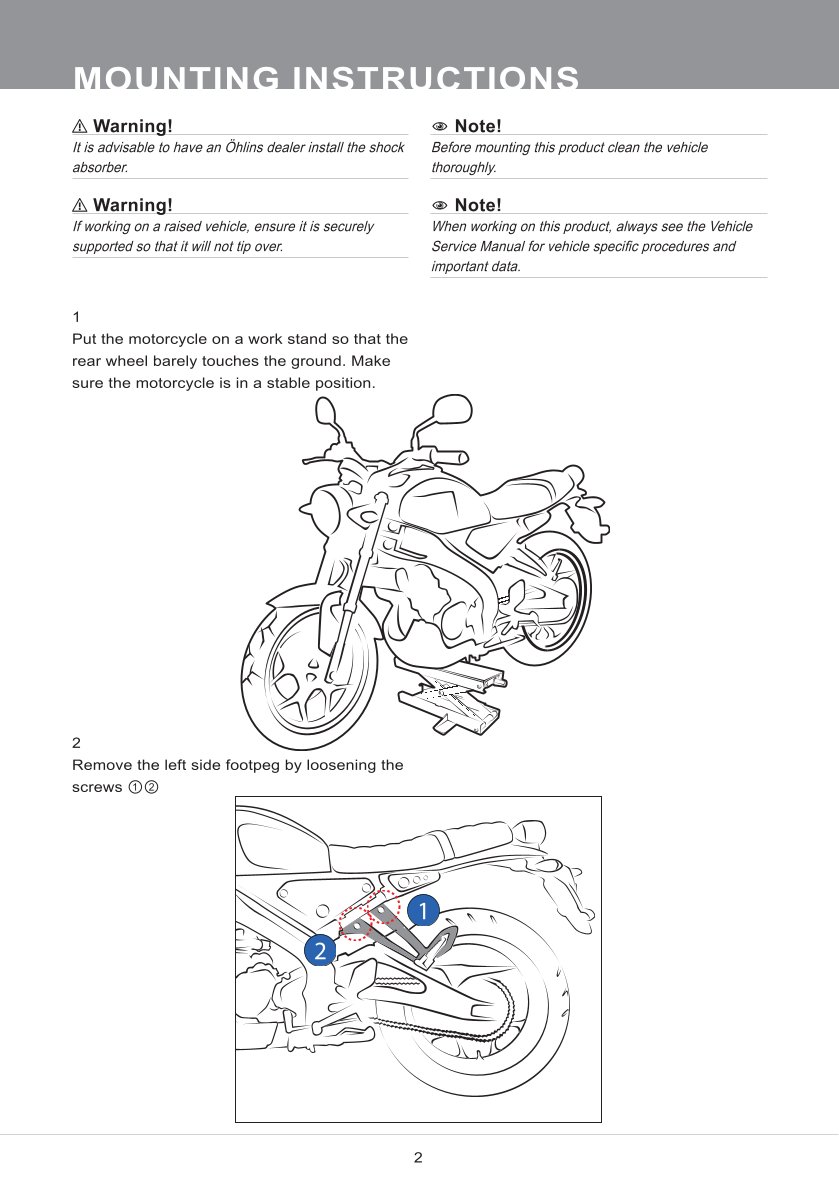 MOUNTING INSTRUCTIONS

⚠ Warning!
It is advisable to have an Öhlins dealer install the shock absorber.

⚠ Warning!
If working on a raised vehicle, ensure it is securely supported so that it will not tip over.

Note!
Before mounting this product clean the vehicle thoroughly.

Note!
When working on this product, always see the Vehicle Service Manual for vehicle specific procedures and important data.

1
Put the motorcycle on a work stand so that the rear wheel barely touches the ground. Make sure the motorcycle is in a stable position.

2
Remove the left side footpeg by loosening the screws ①②

1

2

2