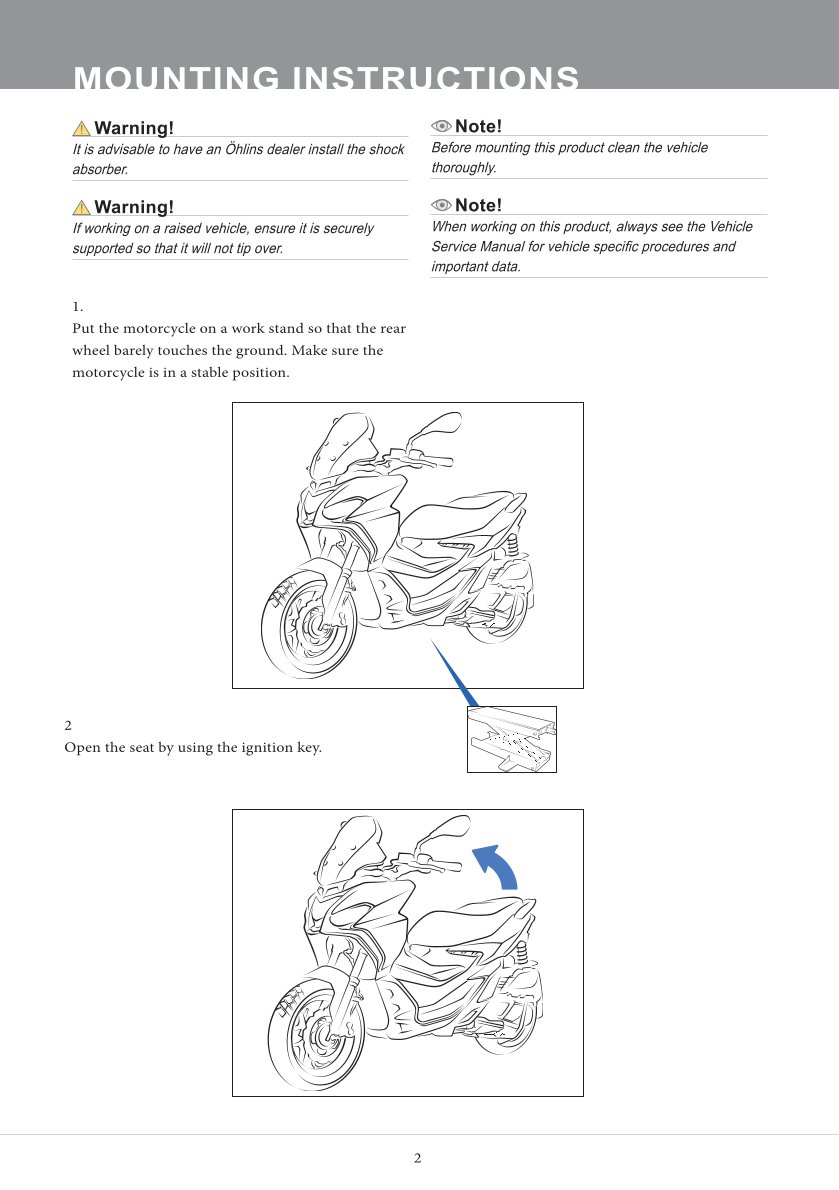 MOUNTING INSTRUCTIONS

Warning!
It is advisable to have an Öhlins dealer install the shock absorber.

Warning!
If working on a raised vehicle, ensure it is securely supported so that it will not tip over.

Note!
Before mounting this product clean the vehicle thoroughly.

Note!
When working on this product, always see the Vehicle Service Manual for vehicle specific procedures and important data.

1.
Put the motorcycle on a work stand so that the rear wheel barely touches the ground. Make sure the motorcycle is in a stable position.

2
Open the seat by using the ignition key.

2