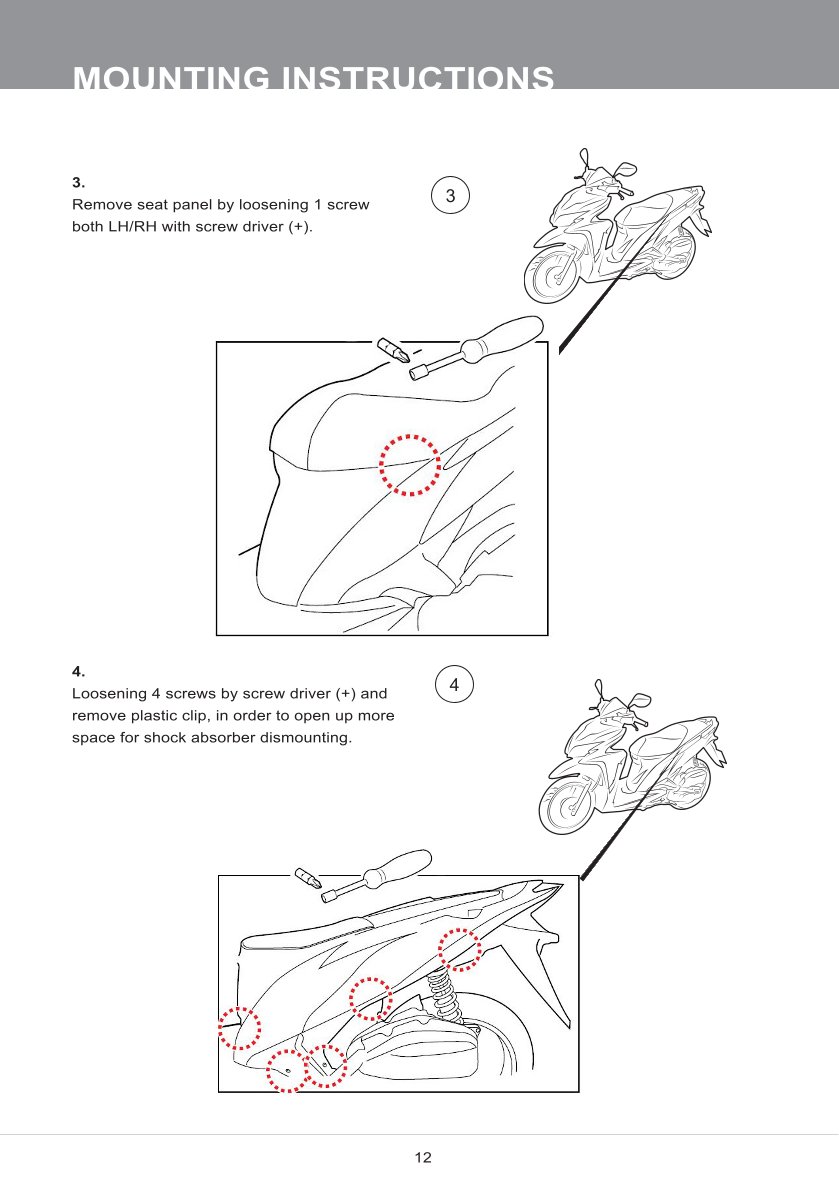 MOUNTING INSTRUCTIONS

3.
Remove seat panel by loosening 1 screw both LH/RH with screw driver (+).

3

4.
Loosening 4 screws by screw driver (+) and remove plastic clip, in order to open up more space for shock absorber dismounting.

4

12