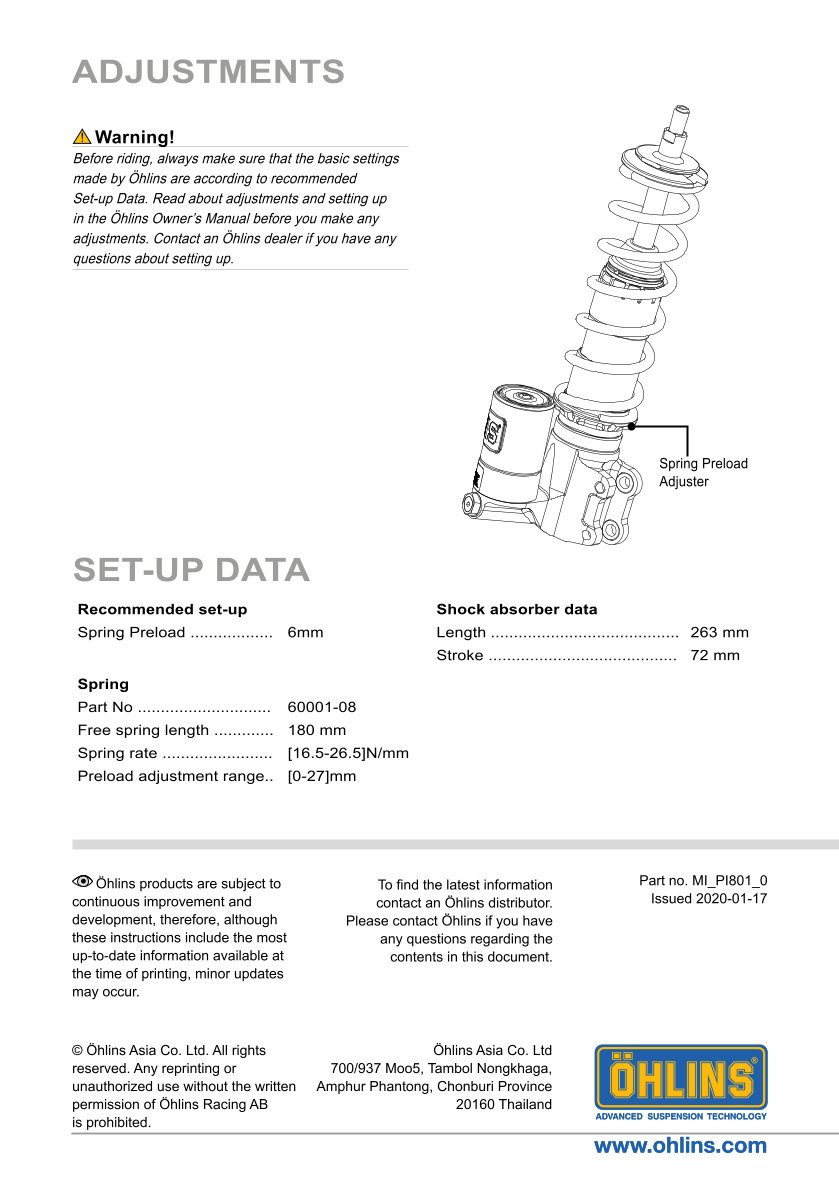 ADJUSTMENTS

Warning!
Before riding, always make sure that the basic settings made by Öhlins are according to recommended Set-up Data. Read about adjustments and setting up in the Öhlins Owner's Manual before you make any adjustments. Contact an Öhlins dealer if you have any questions about setting up.

Spring Preload Adjuster

SET-UP DATA

Recommended set-up
Spring Preload .................. 6mm

Spring
Part No ............................. 60001-08
Free spring length ............. 180 mm
Spring rate ........................ [16.5-26.5]N/mm
Preload adjustment range.. [0-27]mm

Shock absorber data
Length ......................................... 263 mm
Stroke ......................................... 72 mm

Öhlins products are subject to continuous improvement and development, therefore, although these instructions include the most up-to-date information available at the time of printing, minor updates may occur.

To find the latest information contact an Öhlins distributor. Please contact Öhlins if you have any questions regarding the contents in this document.

Part no. MI_PI801_0
Issued 2020-01-17

© Öhlins Asia Co. Ltd. All rights reserved. Any reprinting or unauthorized use without the written permission of Öhlins Racing AB is prohibited.

Öhlins Asia Co. Ltd
700/937 Moo5, Tambol Nongkhaga, Amphur Phantong, Chonburi Province 20160 Thailand

ÖHLINS
ADVANCED SUSPENSION TECHNOLOGY

www.ohlins.com