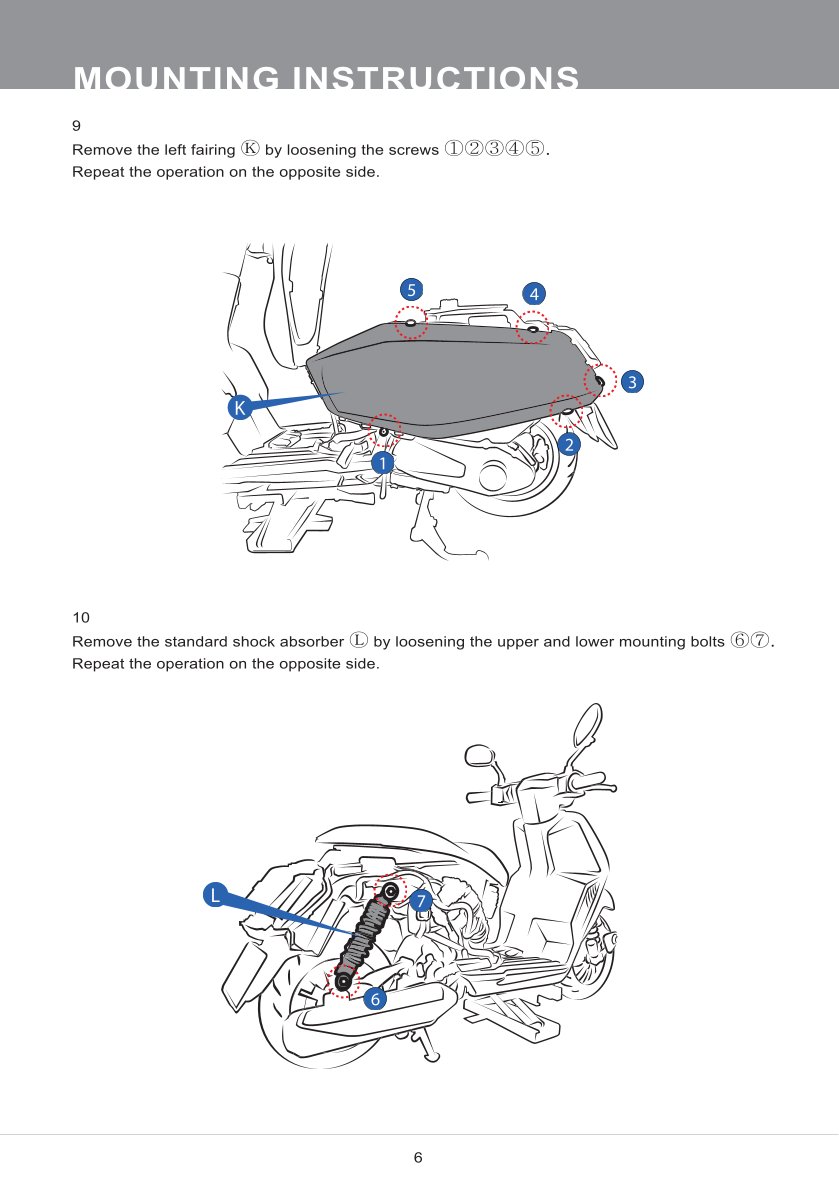 MOUNTING INSTRUCTIONS

9
Remove the left fairing Ⓚ by loosening the screws ①②③④⑤.
Repeat the operation on the opposite side.

5
4
3
K
2
1

10
Remove the standard shock absorber Ⓛ by loosening the upper and lower mounting bolts ⑥⑦.
Repeat the operation on the opposite side.

L
7
6

6