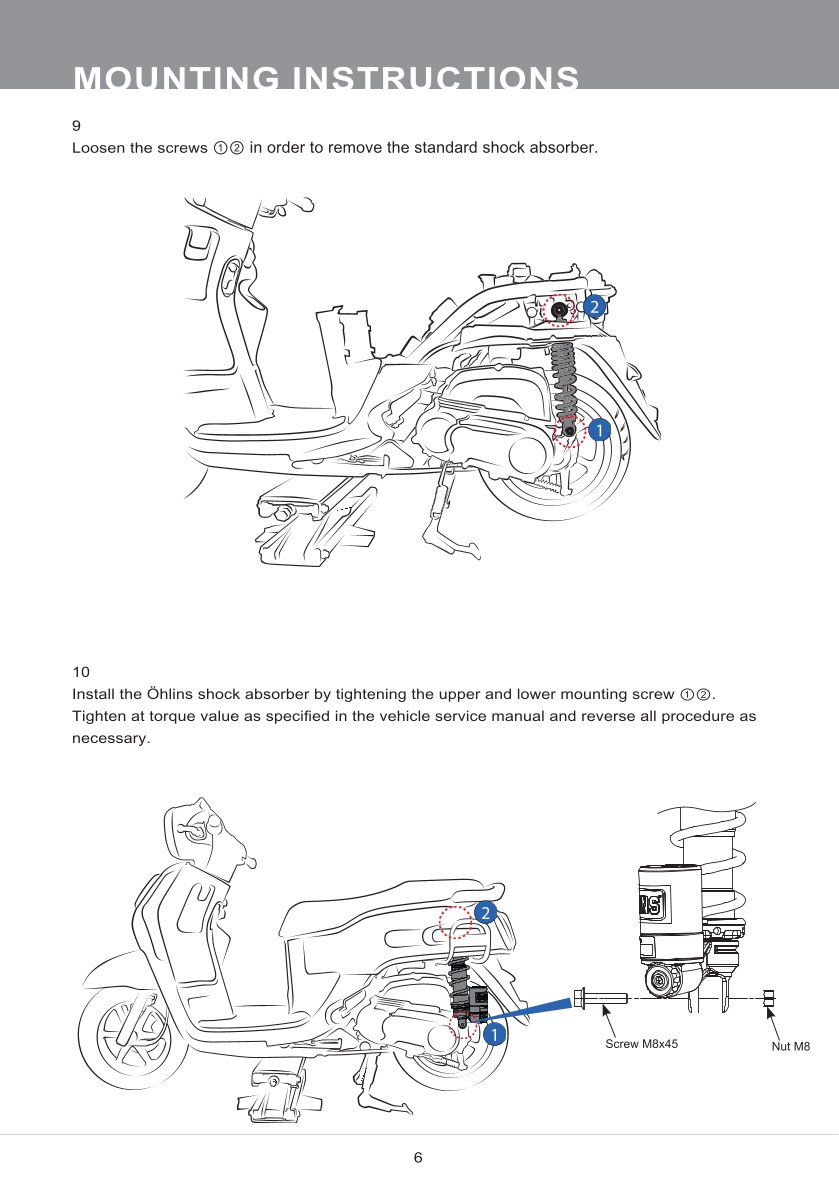 MOUNTING INSTRUCTIONS

9
Loosen the screws ①② in order to remove the standard shock absorber.

2

1

10
Install the Öhlins shock absorber by tightening the upper and lower mounting screw ①②. Tighten at torque value as specified in the vehicle service manual and reverse all procedure as necessary.

2

1

Screw M8x45

Nut M8

6