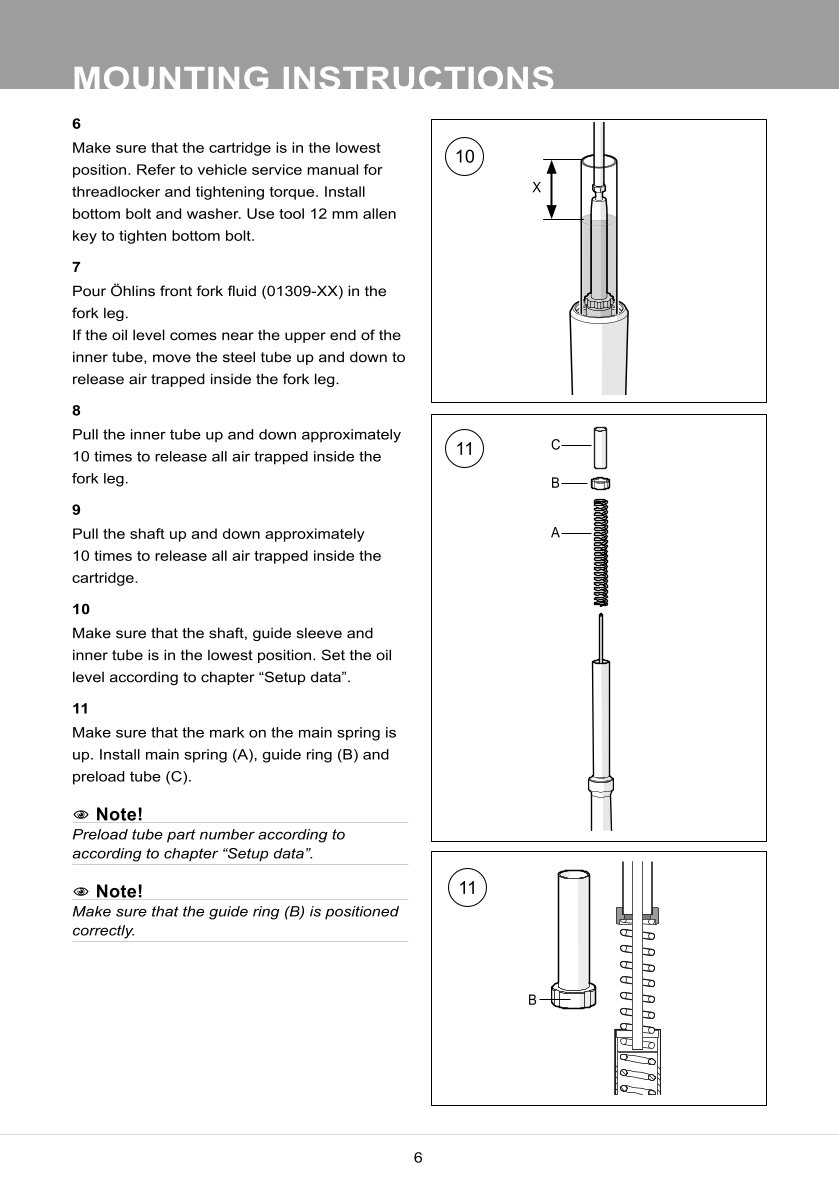 MOUNTING INSTRUCTIONS

6
Make sure that the cartridge is in the lowest position. Refer to vehicle service manual for threadlocker and tightening torque. Install bottom bolt and washer. Use tool 12 mm allen key to tighten bottom bolt.

7
Pour Öhlins front fork fluid (01309-XX) in the fork leg.
If the oil level comes near the upper end of the inner tube, move the steel tube up and down to release air trapped inside the fork leg.

8
Pull the inner tube up and down approximately 10 times to release all air trapped inside the fork leg.

9
Pull the shaft up and down approximately 10 times to release all air trapped inside the cartridge.

10
Make sure that the shaft, guide sleeve and inner tube is in the lowest position. Set the oil level according to chapter “Setup data”.

11
Make sure that the mark on the main spring is up. Install main spring (A), guide ring (B) and preload tube (C).

Note!
Preload tube part number according to according to chapter “Setup data”.

Note!
Make sure that the guide ring (B) is positioned correctly.

10
X

11
C
B
A

11
B

6