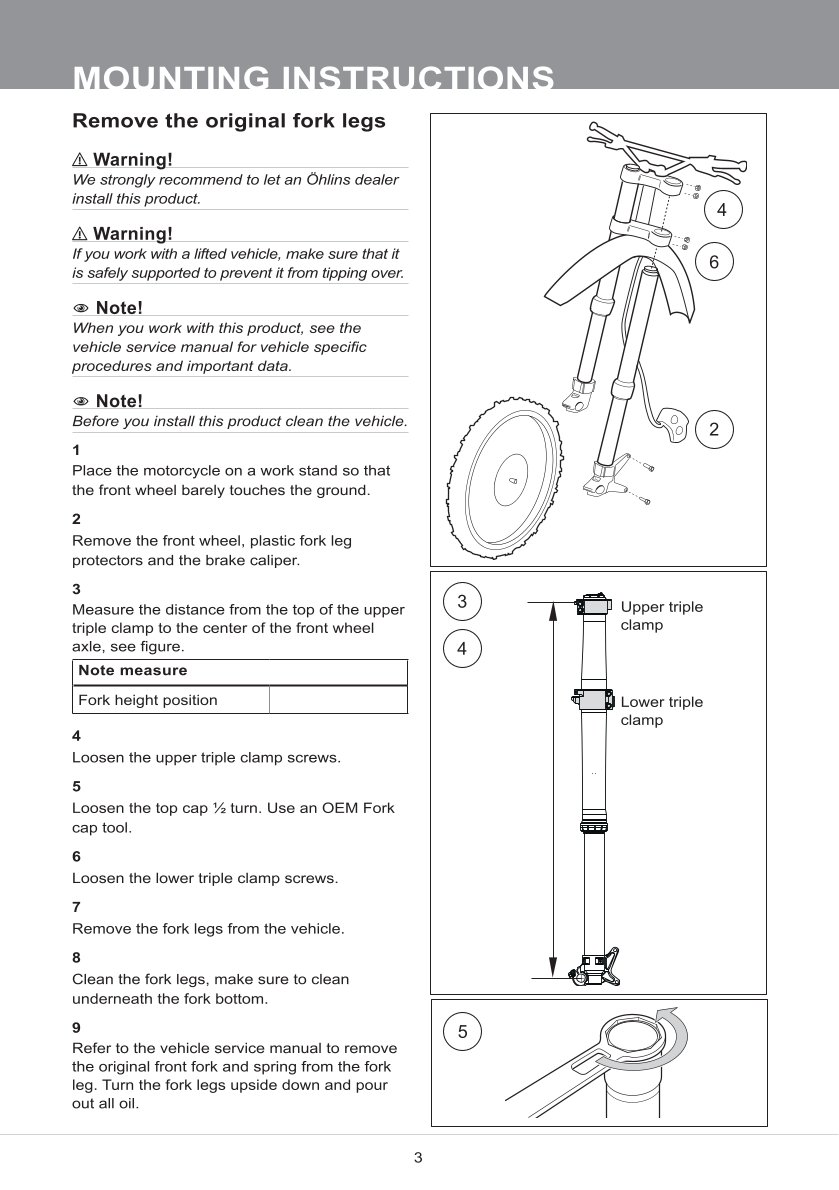 MOUNTING INSTRUCTIONS

Remove the original fork legs

⚠ Warning!
We strongly recommend to let an Öhlins dealer install this product.

⚠ Warning!
If you work with a lifted vehicle, make sure that it is safely supported to prevent it from tipping over.

Note!
When you work with this product, see the vehicle service manual for vehicle specific procedures and important data.

Note!
Before you install this product clean the vehicle.

1
Place the motorcycle on a work stand so that the front wheel barely touches the ground.

2
Remove the front wheel, plastic fork leg protectors and the brake caliper.

3
Measure the distance from the top of the upper triple clamp to the center of the front wheel axle, see figure.

| Note measure | |
|---|---|
| Fork height position | |

4
Loosen the upper triple clamp screws.

5
Loosen the top cap ½ turn. Use an OEM Fork cap tool.

6
Loosen the lower triple clamp screws.

7
Remove the fork legs from the vehicle.

8
Clean the fork legs, make sure to clean underneath the fork bottom.

9
Refer to the vehicle service manual to remove the original front fork and spring from the fork leg. Turn the fork legs upside down and pour out all oil.

4
6
2

3
4
Upper triple clamp
Lower triple clamp

5

3