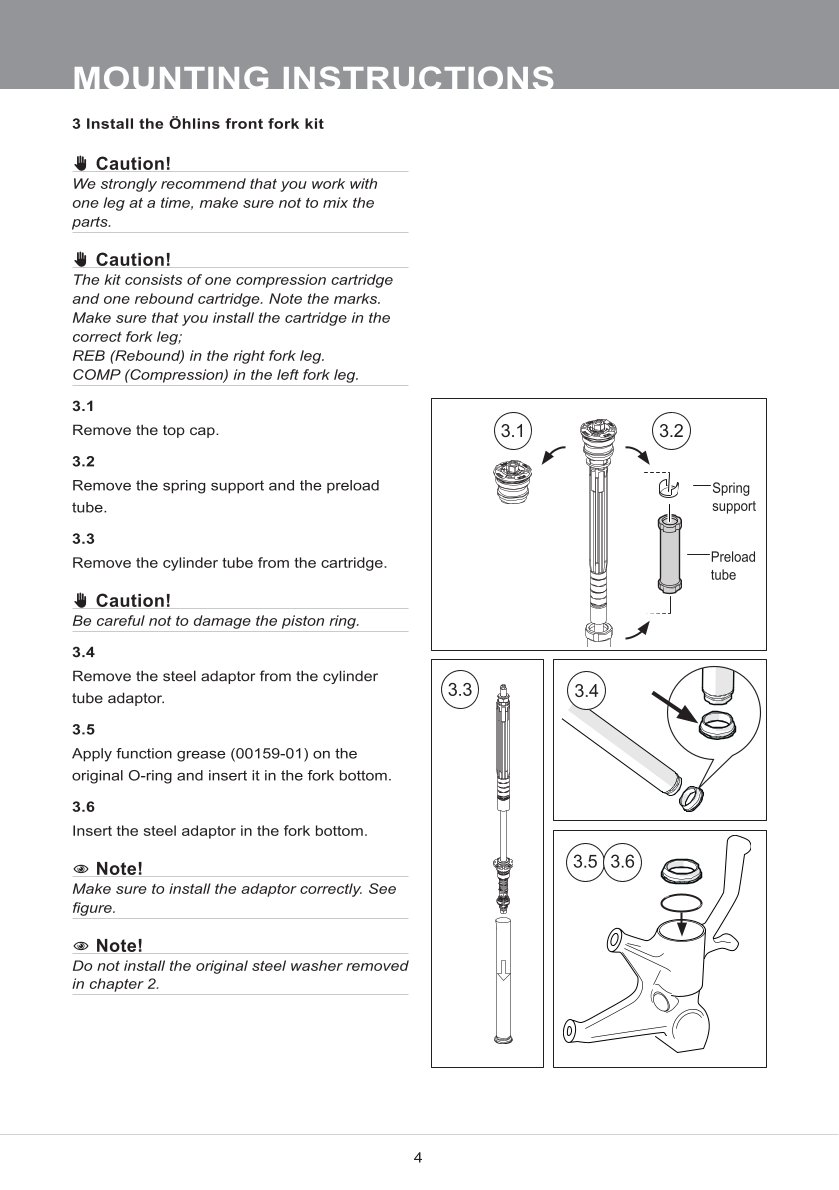 MOUNTING INSTRUCTIONS

3 Install the Öhlins front fork kit

Caution!
We strongly recommend that you work with one leg at a time, make sure not to mix the parts.

Caution!
The kit consists of one compression cartridge and one rebound cartridge. Note the marks. Make sure that you install the cartridge in the correct fork leg;
REB (Rebound) in the right fork leg.
COMP (Compression) in the left fork leg.

3.1
Remove the top cap.

3.2
Remove the spring support and the preload tube.

3.3
Remove the cylinder tube from the cartridge.

Caution!
Be careful not to damage the piston ring.

3.4
Remove the steel adaptor from the cylinder tube adaptor.

3.5
Apply function grease (00159-01) on the original O-ring and insert it in the fork bottom.

3.6
Insert the steel adaptor in the fork bottom.

Note!
Make sure to install the adaptor correctly. See figure.

Note!
Do not install the original steel washer removed in chapter 2.

3.1
3.2
Spring support
Preload tube

3.3

3.4

3.5 3.6

4