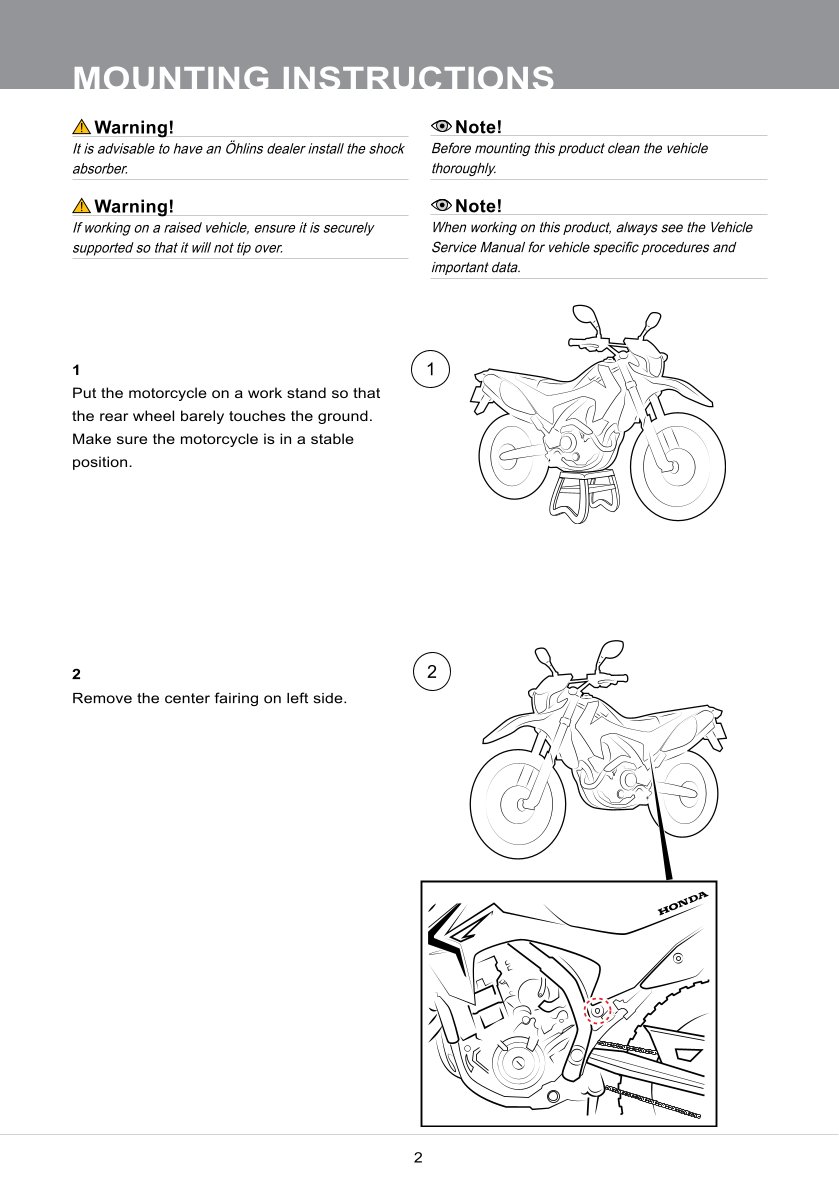 MOUNTING INSTRUCTIONS

Warning!
It is advisable to have an Öhlins dealer install the shock absorber.

Warning!
If working on a raised vehicle, ensure it is securely supported so that it will not tip over.

Note!
Before mounting this product clean the vehicle thoroughly.

Note!
When working on this product, always see the Vehicle Service Manual for vehicle specific procedures and important data.

1
Put the motorcycle on a work stand so that the rear wheel barely touches the ground. Make sure the motorcycle is in a stable position.

1

2
Remove the center fairing on left side.

2

HONDA

2