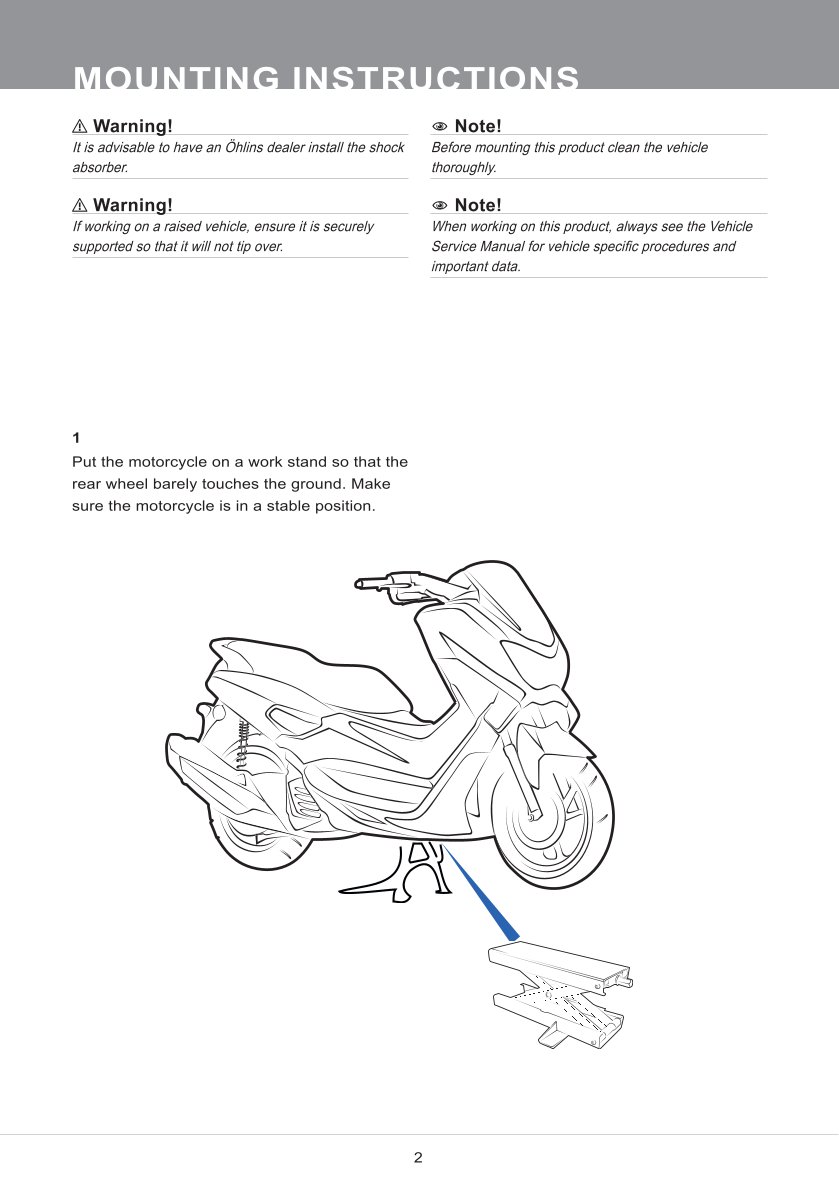 MOUNTING INSTRUCTIONS

⚠ Warning!
It is advisable to have an Öhlins dealer install the shock absorber.

⚠ Warning!
If working on a raised vehicle, ensure it is securely supported so that it will not tip over.

Note!
Before mounting this product clean the vehicle thoroughly.

Note!
When working on this product, always see the Vehicle Service Manual for vehicle specific procedures and important data.

1
Put the motorcycle on a work stand so that the rear wheel barely touches the ground. Make sure the motorcycle is in a stable position.

2