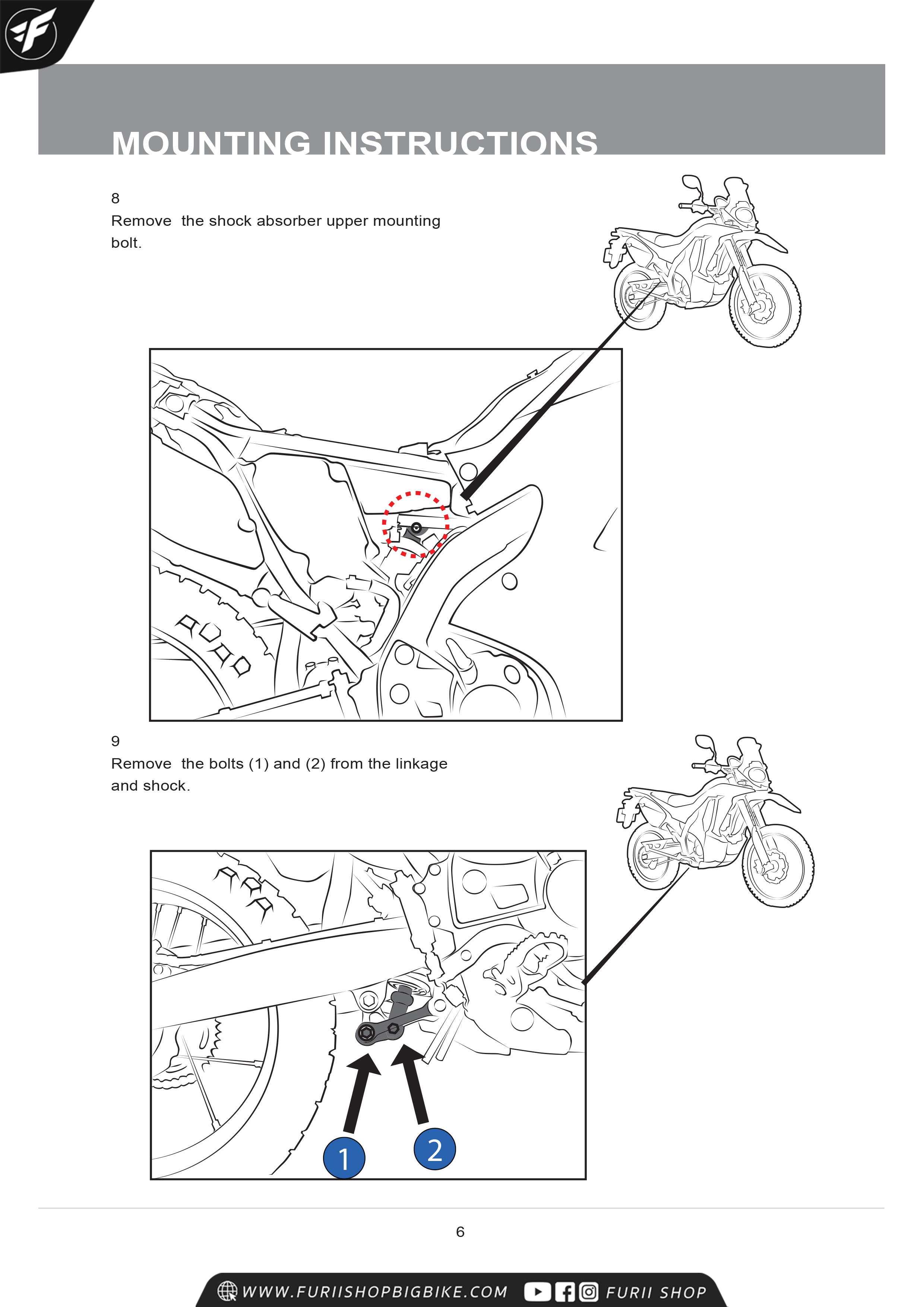 MOUNTING INSTRUCTIONS

8
Remove the shock absorber upper mounting bolt.

9
Remove the bolts (1) and (2) from the linkage and shock.

1

2

6

WWW.FURIISHOPBIGBIKE.COM FURII SHOP