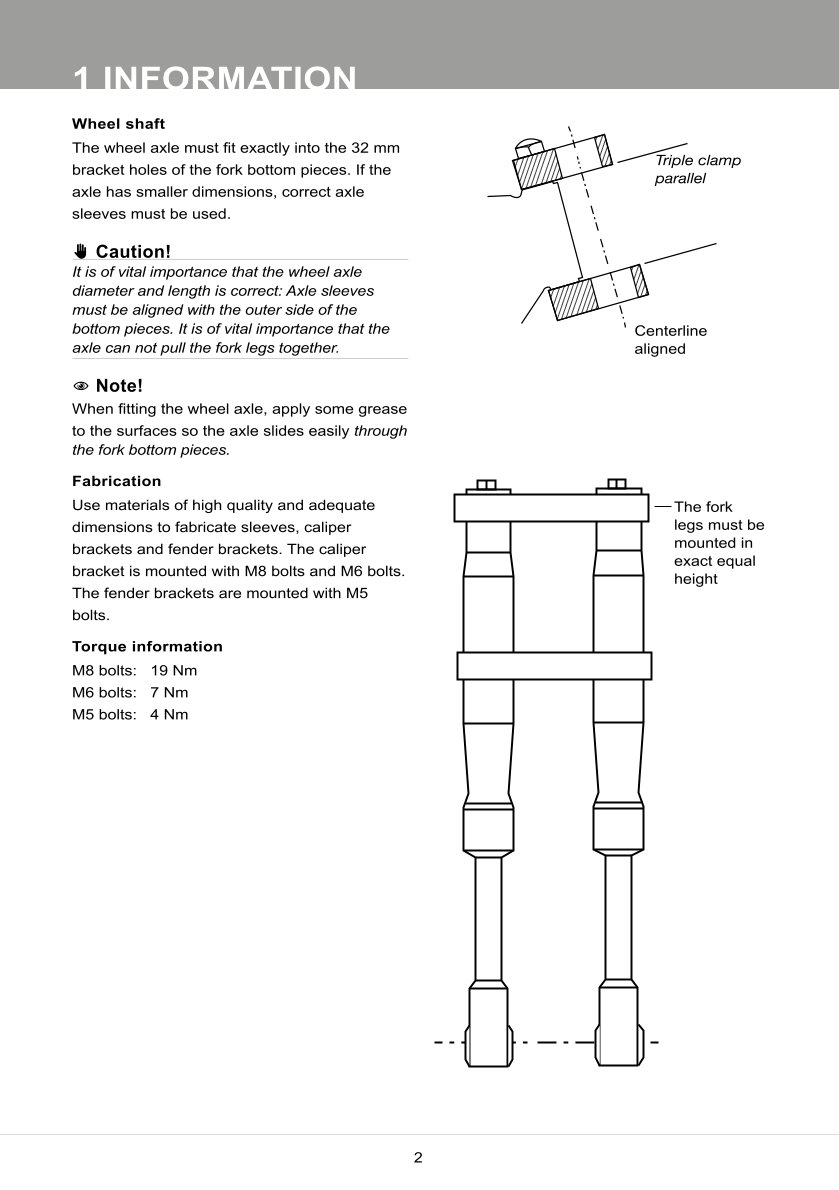 1 INFORMATION

Wheel shaft

The wheel axle must fit exactly into the 32 mm bracket holes of the fork bottom pieces. If the axle has smaller dimensions, correct axle sleeves must be used.

Caution!

It is of vital importance that the wheel axle diameter and length is correct: Axle sleeves must be aligned with the outer side of the bottom pieces. It is of vital importance that the axle can not pull the fork legs together.

Note!

When fitting the wheel axle, apply some grease to the surfaces so the axle slides easily through the fork bottom pieces.

Fabrication

Use materials of high quality and adequate dimensions to fabricate sleeves, caliper brackets and fender brackets. The caliper bracket is mounted with M8 bolts and M6 bolts. The fender brackets are mounted with M5 bolts.

Torque information

M8 bolts: 19 Nm
M6 bolts: 7 Nm
M5 bolts: 4 Nm

Triple clamp parallel

Centerline aligned

The fork legs must be mounted in exact equal height

2