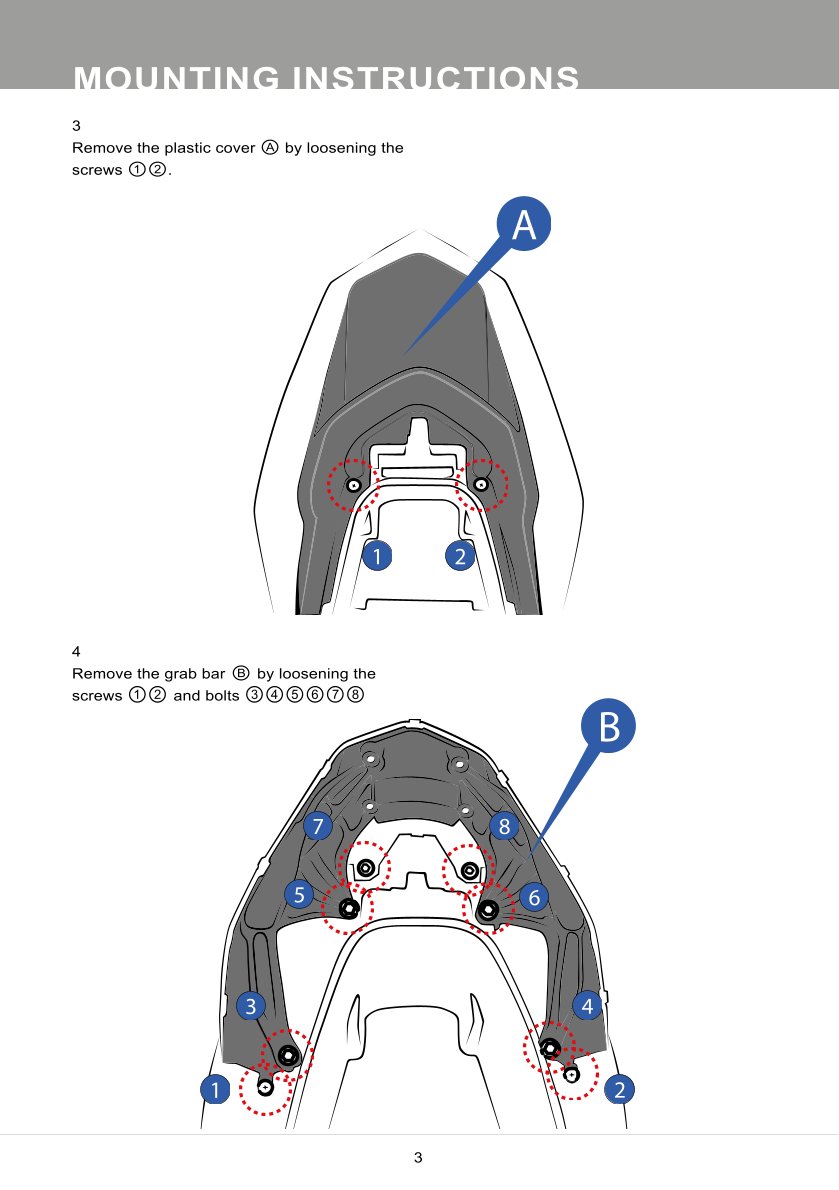 MOUNTING INSTRUCTIONS

3
Remove the plastic cover Ⓐ by loosening the screws ①②.

A

1 2

4
Remove the grab bar Ⓑ by loosening the screws ①② and bolts ③④⑤⑥⑦⑧

B

7 8
5 6
3 4
1 2

3