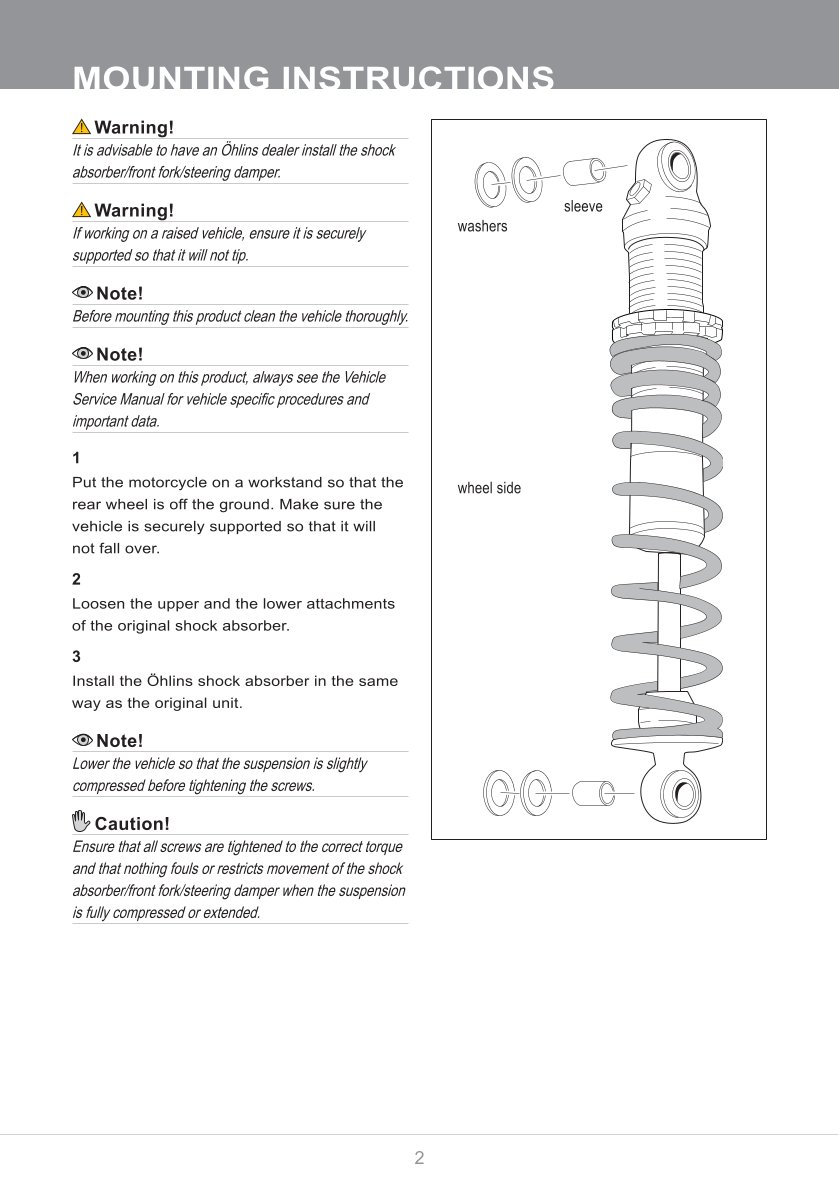 MOUNTING INSTRUCTIONS

Warning!
It is advisable to have an Öhlins dealer install the shock absorber/front fork/steering damper.

Warning!
If working on a raised vehicle, ensure it is securely supported so that it will not tip.

Note!
Before mounting this product clean the vehicle thoroughly.

Note!
When working on this product, always see the Vehicle Service Manual for vehicle specific procedures and important data.

1
Put the motorcycle on a workstand so that the rear wheel is off the ground. Make sure the vehicle is securely supported so that it will not fall over.

2
Loosen the upper and the lower attachments of the original shock absorber.

3
Install the Öhlins shock absorber in the same way as the original unit.

Note!
Lower the vehicle so that the suspension is slightly compressed before tightening the screws.

Caution!
Ensure that all screws are tightened to the correct torque and that nothing fouls or restricts movement of the shock absorber/front fork/steering damper when the suspension is fully compressed or extended.

washers
sleeve
wheel side

2