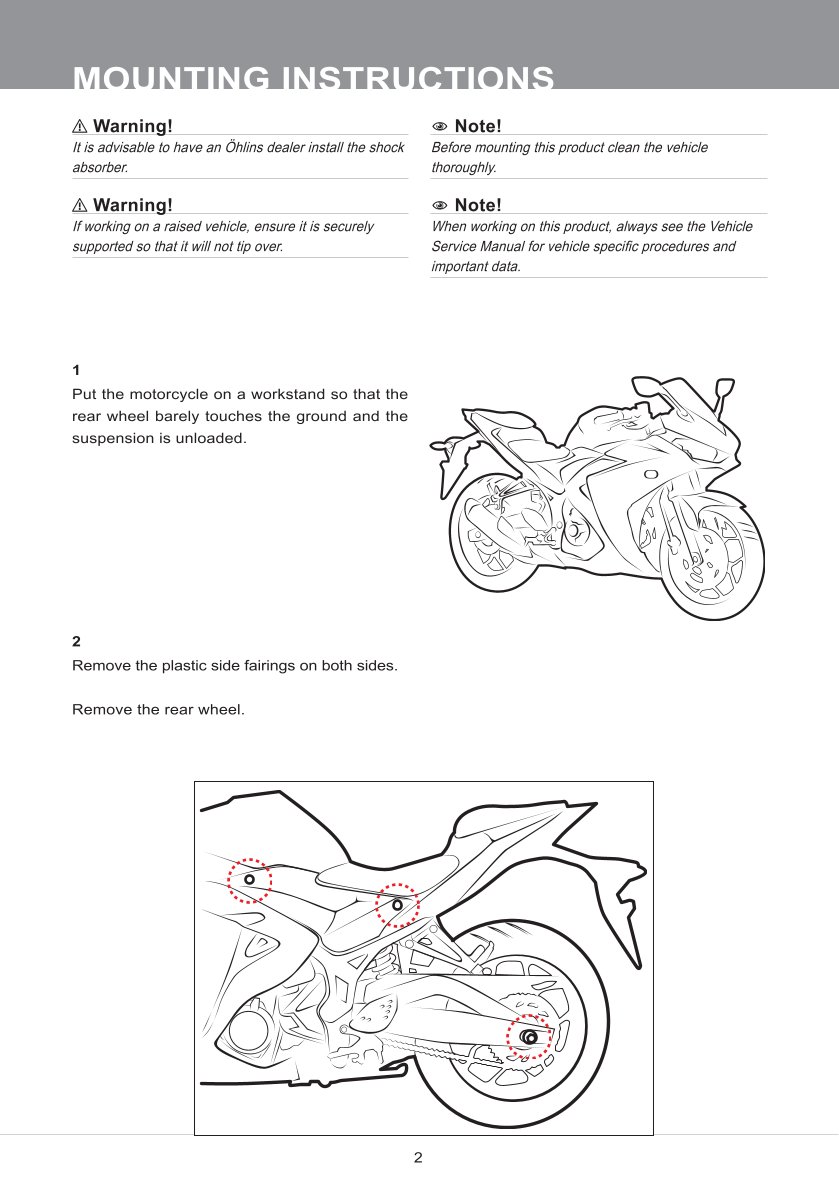 MOUNTING INSTRUCTIONS

⚠ Warning!
It is advisable to have an Öhlins dealer install the shock absorber.

⚠ Warning!
If working on a raised vehicle, ensure it is securely supported so that it will not tip over.

Note!
Before mounting this product clean the vehicle thoroughly.

Note!
When working on this product, always see the Vehicle Service Manual for vehicle specific procedures and important data.

1
Put the motorcycle on a workstand so that the rear wheel barely touches the ground and the suspension is unloaded.

2
Remove the plastic side fairings on both sides.

Remove the rear wheel.

2