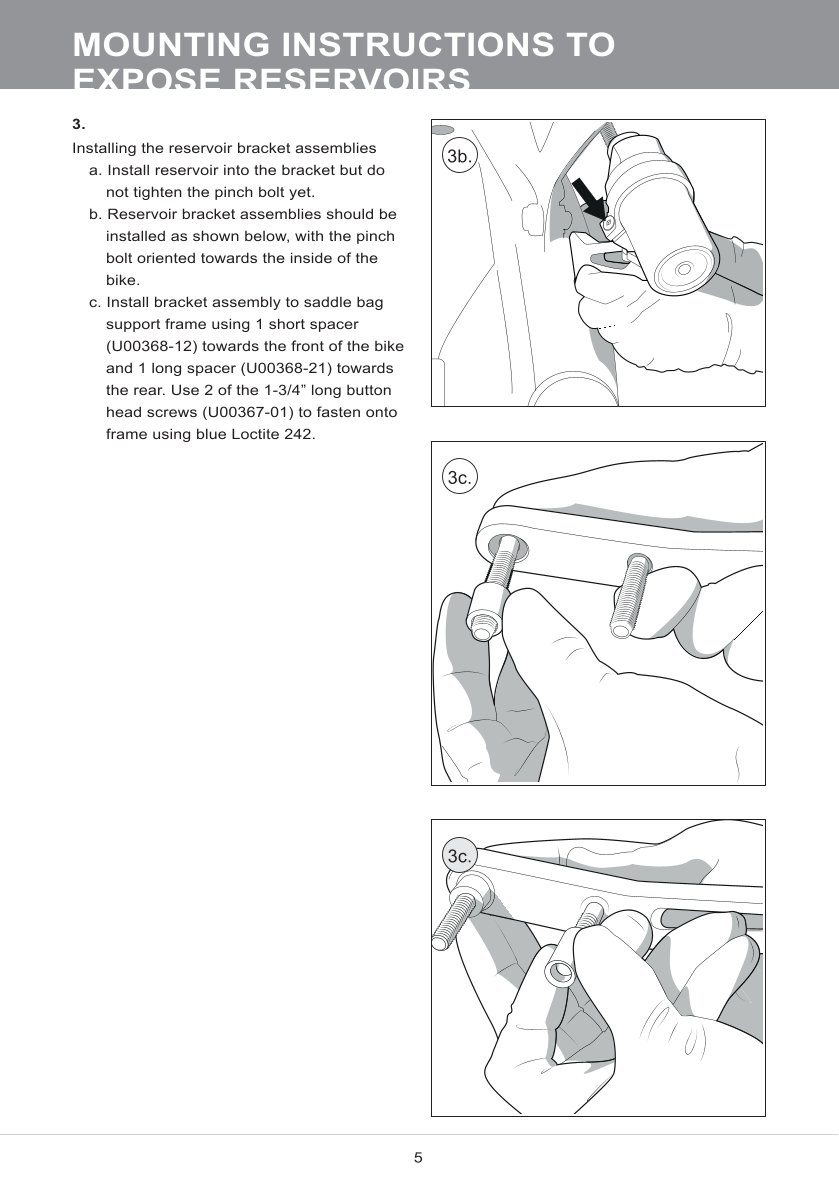 MOUNTING INSTRUCTIONS TO EXPOSE RESERVOIRS

3.

Installing the reservoir bracket assemblies

a. Install reservoir into the bracket but do not tighten the pinch bolt yet.

b. Reservoir bracket assemblies should be installed as shown below, with the pinch bolt oriented towards the inside of the bike.

c. Install bracket assembly to saddle bag support frame using 1 short spacer (U00368-12) towards the front of the bike and 1 long spacer (U00368-21) towards the rear. Use 2 of the 1-3/4” long button head screws (U00367-01) to fasten onto frame using blue Loctite 242.

3b.

3c.

3c.

5