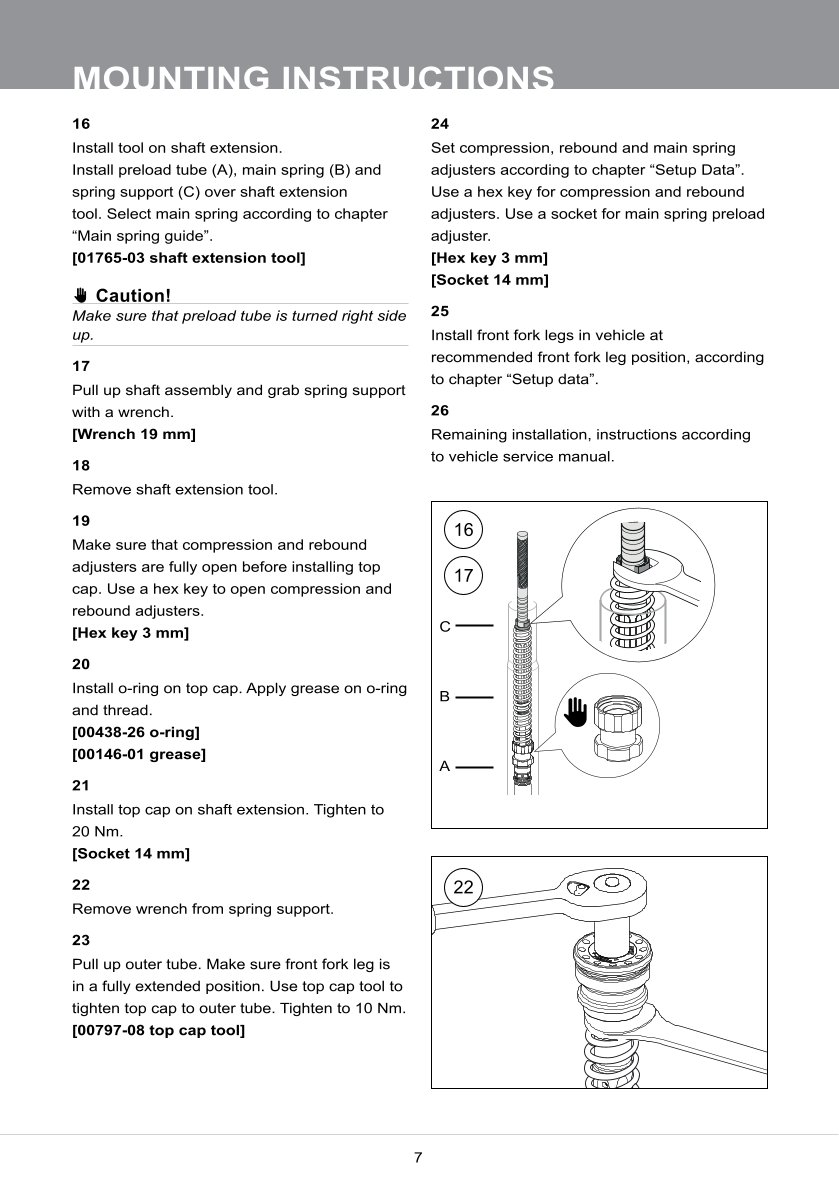 MOUNTING INSTRUCTIONS

16

Install tool on shaft extension.
Install preload tube (A), main spring (B) and spring support (C) over shaft extension tool. Select main spring according to chapter “Main spring guide”.
[01765-03 shaft extension tool]

Caution!
Make sure that preload tube is turned right side up.

17

Pull up shaft assembly and grab spring support with a wrench.
[Wrench 19 mm]

18

Remove shaft extension tool.

19

Make sure that compression and rebound adjusters are fully open before installing top cap. Use a hex key to open compression and rebound adjusters.
[Hex key 3 mm]

20

Install o-ring on top cap. Apply grease on o-ring and thread.
[00438-26 o-ring]
[00146-01 grease]

21

Install top cap on shaft extension. Tighten to 20 Nm.
[Socket 14 mm]

22

Remove wrench from spring support.

23

Pull up outer tube. Make sure front fork leg is in a fully extended position. Use top cap tool to tighten top cap to outer tube. Tighten to 10 Nm.
[00797-08 top cap tool]

24

Set compression, rebound and main spring adjusters according to chapter “Setup Data”. Use a hex key for compression and rebound adjusters. Use a socket for main spring preload adjuster.
[Hex key 3 mm]
[Socket 14 mm]

25

Install front fork legs in vehicle at recommended front fork leg position, according to chapter “Setup data”.

26

Remaining installation, instructions according to vehicle service manual.

16
17
C
B
A

22

7