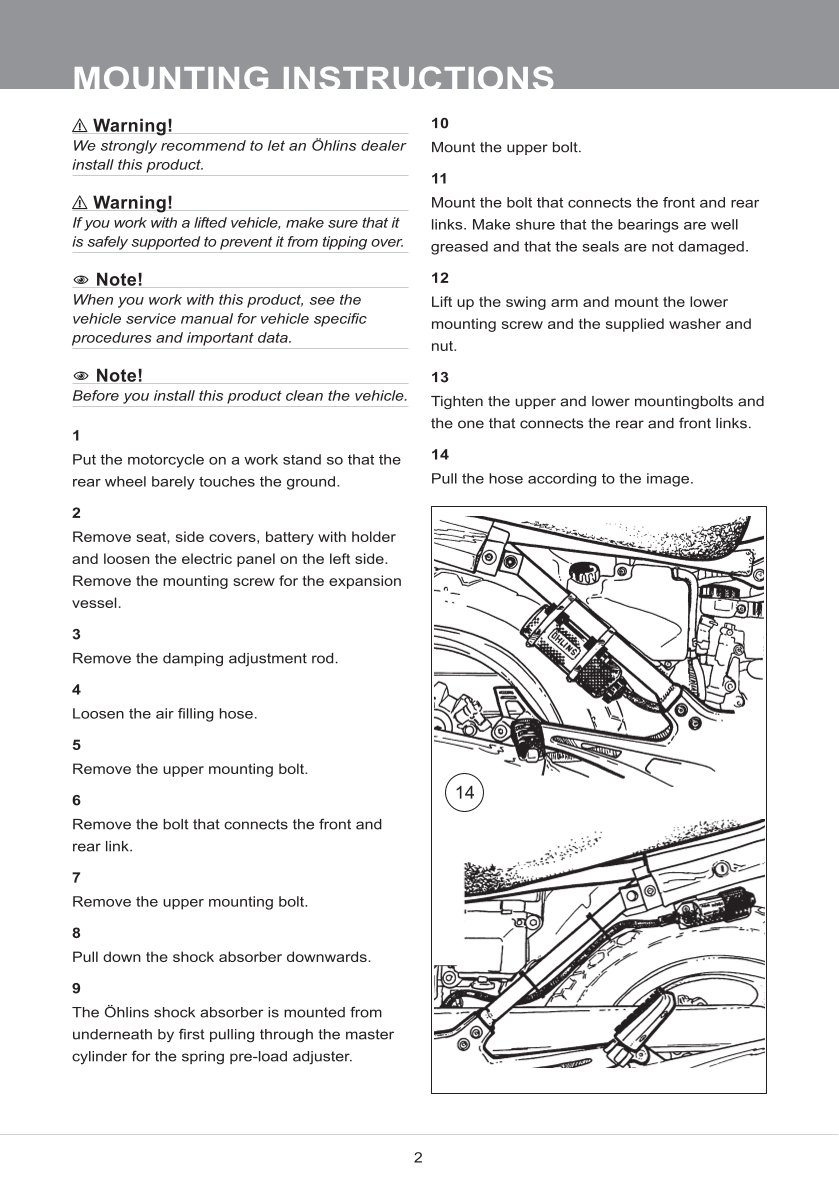 MOUNTING INSTRUCTIONS

⚠ Warning!
We strongly recommend to let an Öhlins dealer install this product.

⚠ Warning!
If you work with a lifted vehicle, make sure that it is safely supported to prevent it from tipping over.

Note!
When you work with this product, see the vehicle service manual for vehicle specific procedures and important data.

Note!
Before you install this product clean the vehicle.

1
Put the motorcycle on a work stand so that the rear wheel barely touches the ground.

2
Remove seat, side covers, battery with holder and loosen the electric panel on the left side. Remove the mounting screw for the expansion vessel.

3
Remove the damping adjustment rod.

4
Loosen the air filling hose.

5
Remove the upper mounting bolt.

6
Remove the bolt that connects the front and rear link.

7
Remove the upper mounting bolt.

8
Pull down the shock absorber downwards.

9
The Öhlins shock absorber is mounted from underneath by first pulling through the master cylinder for the spring pre-load adjuster.

10
Mount the upper bolt.

11
Mount the bolt that connects the front and rear links. Make shure that the bearings are well greased and that the seals are not damaged.

12
Lift up the swing arm and mount the lower mounting screw and the supplied washer and nut.

13
Tighten the upper and lower mountingbolts and the one that connects the rear and front links.

14
Pull the hose according to the image.

ÖHLINS

14

2