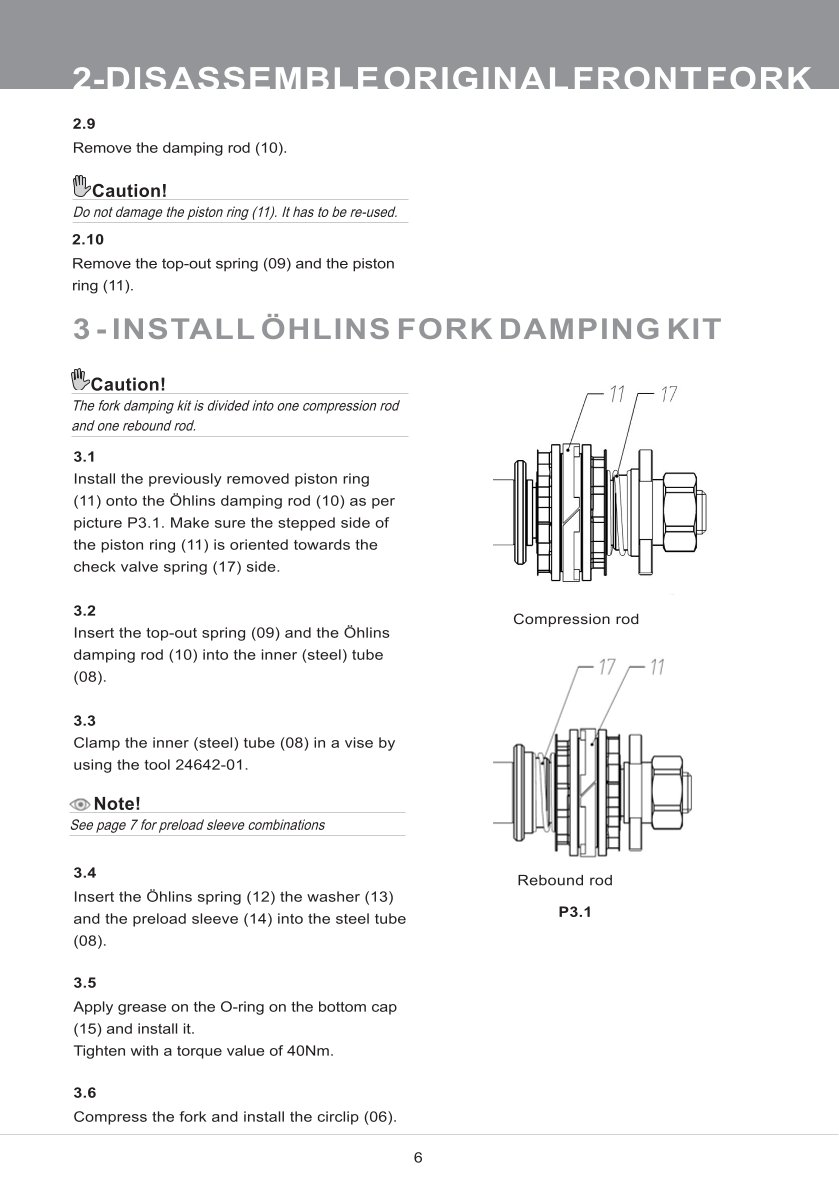 2-DISASSEMBLE ORIGINAL FRONT FORK

2.9
Remove the damping rod (10).

Caution!
Do not damage the piston ring (11). It has to be re-used.

2.10
Remove the top-out spring (09) and the piston ring (11).

3 - INSTALL ÖHLINS FORK DAMPING KIT

Caution!
The fork damping kit is divided into one compression rod and one rebound rod.

3.1
Install the previously removed piston ring (11) onto the Öhlins damping rod (10) as per picture P3.1. Make sure the stepped side of the piston ring (11) is oriented towards the check valve spring (17) side.

3.2
Insert the top-out spring (09) and the Öhlins damping rod (10) into the inner (steel) tube (08).

3.3
Clamp the inner (steel) tube (08) in a vise by using the tool 24642-01.

Note!
See page 7 for preload sleeve combinations

3.4
Insert the Öhlins spring (12) the washer (13) and the preload sleeve (14) into the steel tube (08).

3.5
Apply grease on the O-ring on the bottom cap (15) and install it.
Tighten with a torque value of 40Nm.

3.6
Compress the fork and install the circlip (06).

11 17

Compression rod

17 11

Rebound rod

P3.1

6