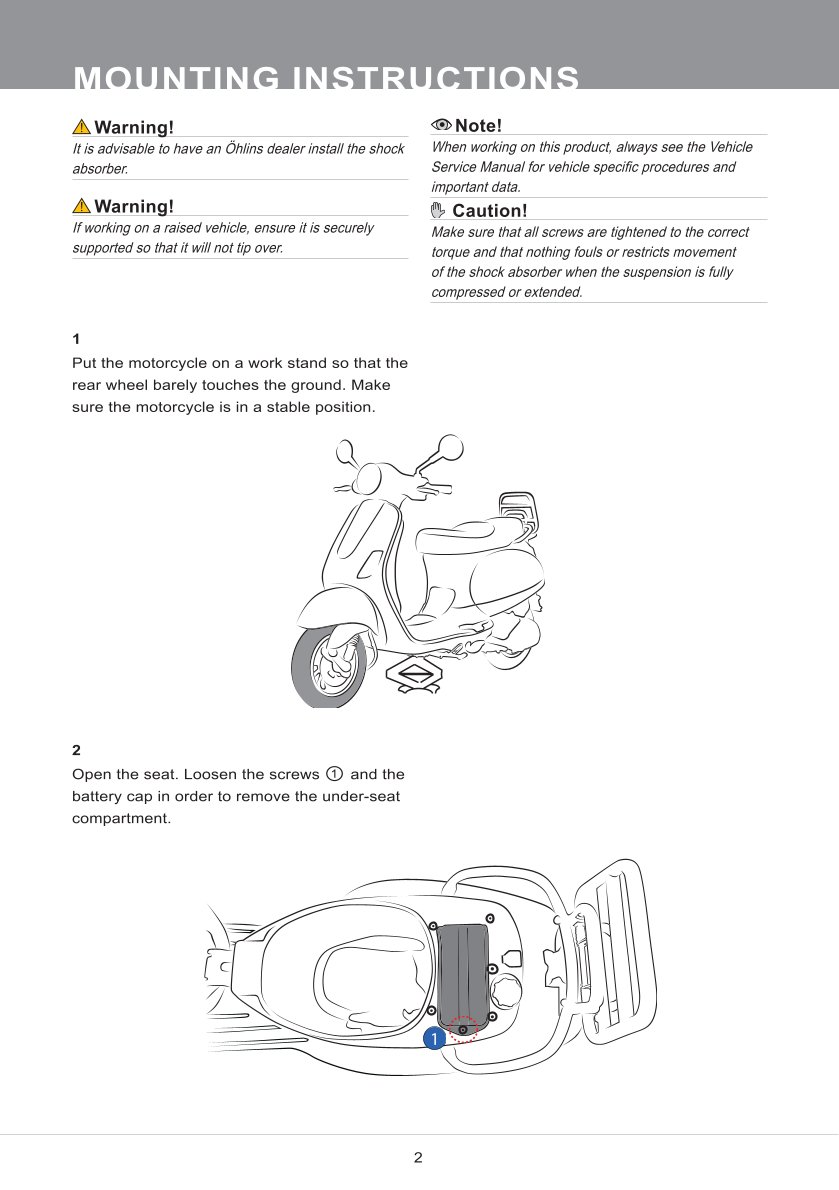 MOUNTING INSTRUCTIONS

Warning!
It is advisable to have an Öhlins dealer install the shock absorber.

Warning!
If working on a raised vehicle, ensure it is securely supported so that it will not tip over.

Note!
When working on this product, always see the Vehicle Service Manual for vehicle specific procedures and important data.

Caution!
Make sure that all screws are tightened to the correct torque and that nothing fouls or restricts movement of the shock absorber when the suspension is fully compressed or extended.

1
Put the motorcycle on a work stand so that the rear wheel barely touches the ground. Make sure the motorcycle is in a stable position.

2
Open the seat. Loosen the screws ① and the battery cap in order to remove the under-seat compartment.

1

2