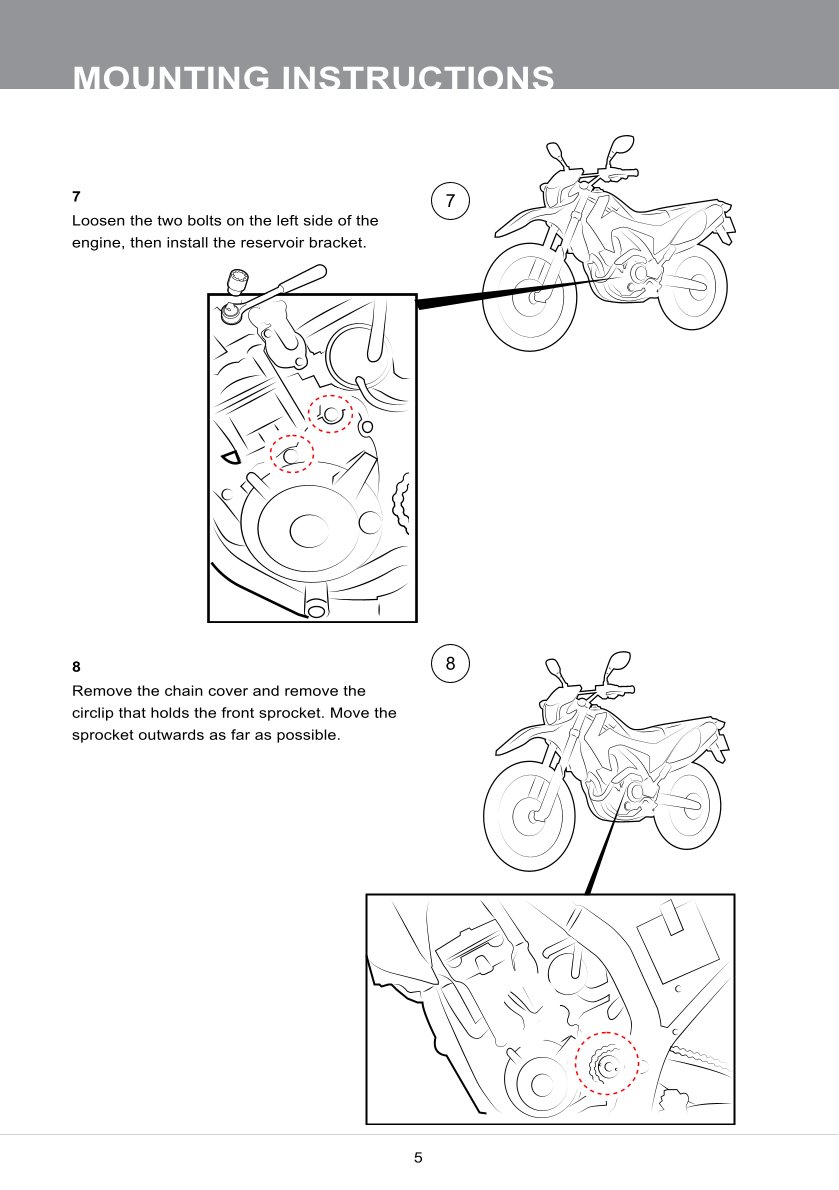 MOUNTING INSTRUCTIONS

7

Loosen the two bolts on the left side of the engine, then install the reservoir bracket.

7

8

Remove the chain cover and remove the circlip that holds the front sprocket. Move the sprocket outwards as far as possible.

8

5