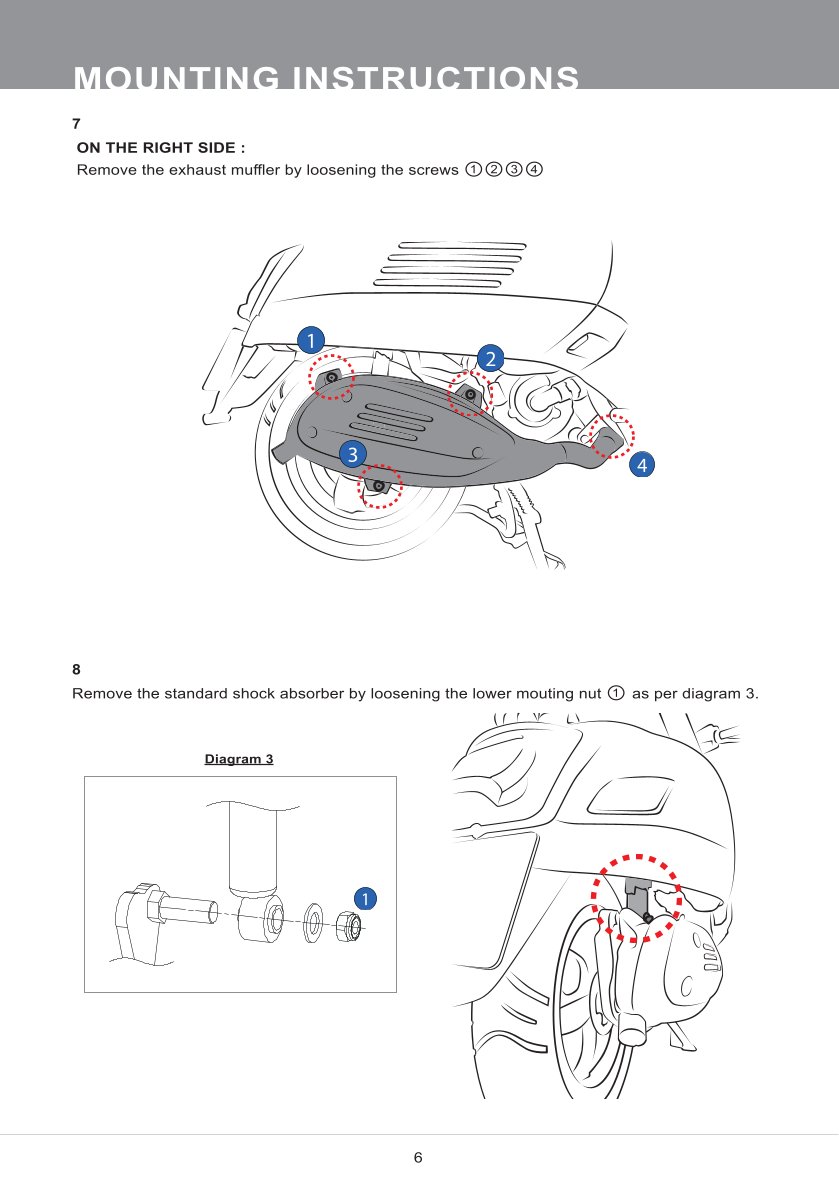 MOUNTING INSTRUCTIONS

7

ON THE RIGHT SIDE :

Remove the exhaust muffler by loosening the screws ① ② ③ ④

1

2

3

4

8

Remove the standard shock absorber by loosening the lower mouting nut ① as per diagram 3.

Diagram 3

1

6