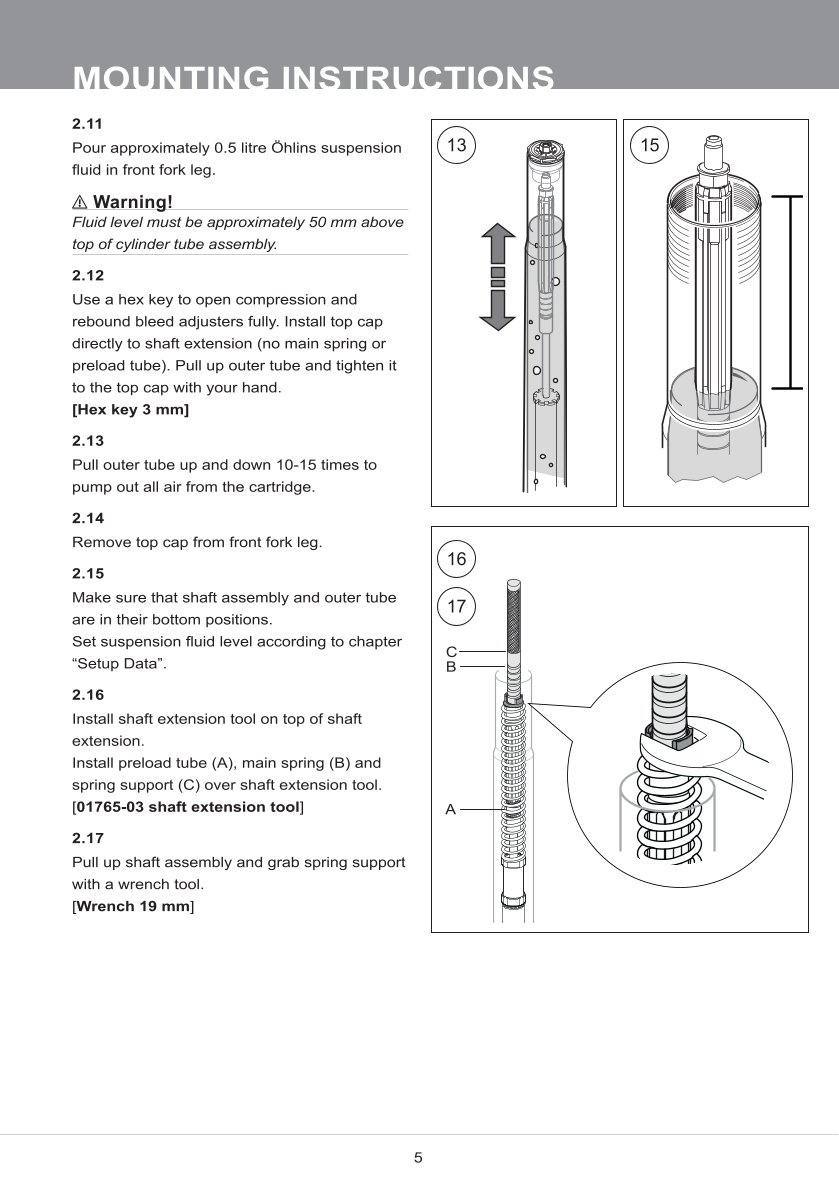 MOUNTING INSTRUCTIONS

2.11
Pour approximately 0.5 litre Öhlins suspension fluid in front fork leg.

⚠ Warning!
Fluid level must be approximately 50 mm above top of cylinder tube assembly.

2.12
Use a hex key to open compression and rebound bleed adjusters fully. Install top cap directly to shaft extension (no main spring or preload tube). Pull up outer tube and tighten it to the top cap with your hand.
[Hex key 3 mm]

2.13
Pull outer tube up and down 10-15 times to pump out all air from the cartridge.

2.14
Remove top cap from front fork leg.

2.15
Make sure that shaft assembly and outer tube are in their bottom positions.
Set suspension fluid level according to chapter “Setup Data”.

2.16
Install shaft extension tool on top of shaft extension.
Install preload tube (A), main spring (B) and spring support (C) over shaft extension tool.
[01765-03 shaft extension tool]

2.17
Pull up shaft assembly and grab spring support with a wrench tool.
[Wrench 19 mm]

13

15

16

17

C
B
A

5