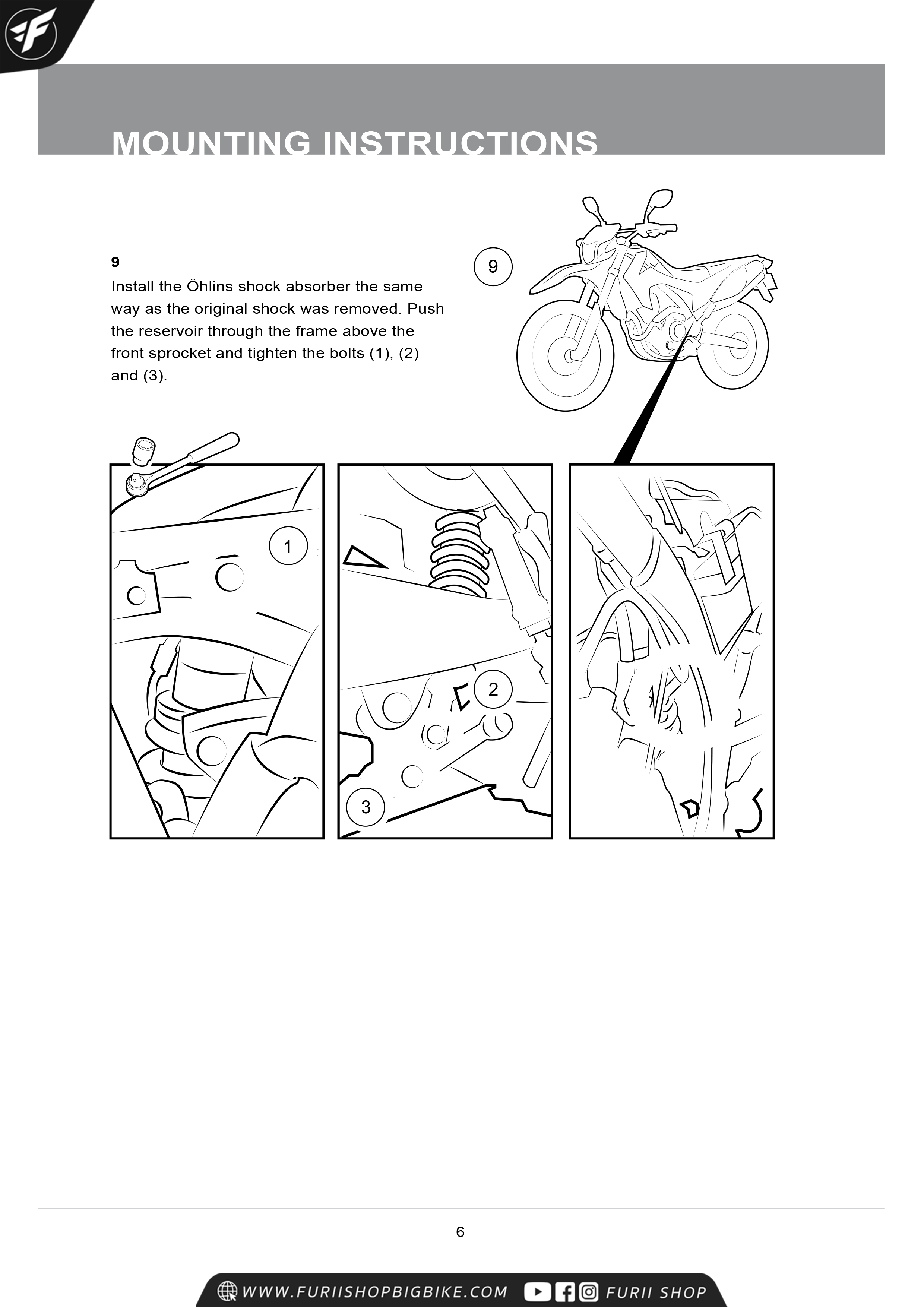 MOUNTING INSTRUCTIONS

9
Install the Öhlins shock absorber the same way as the original shock was removed. Push the reservoir through the frame above the front sprocket and tighten the bolts (1), (2) and (3).

9

1

2

3

6

WWW.FURIISHOPBIGBIKE.COM FURII SHOP