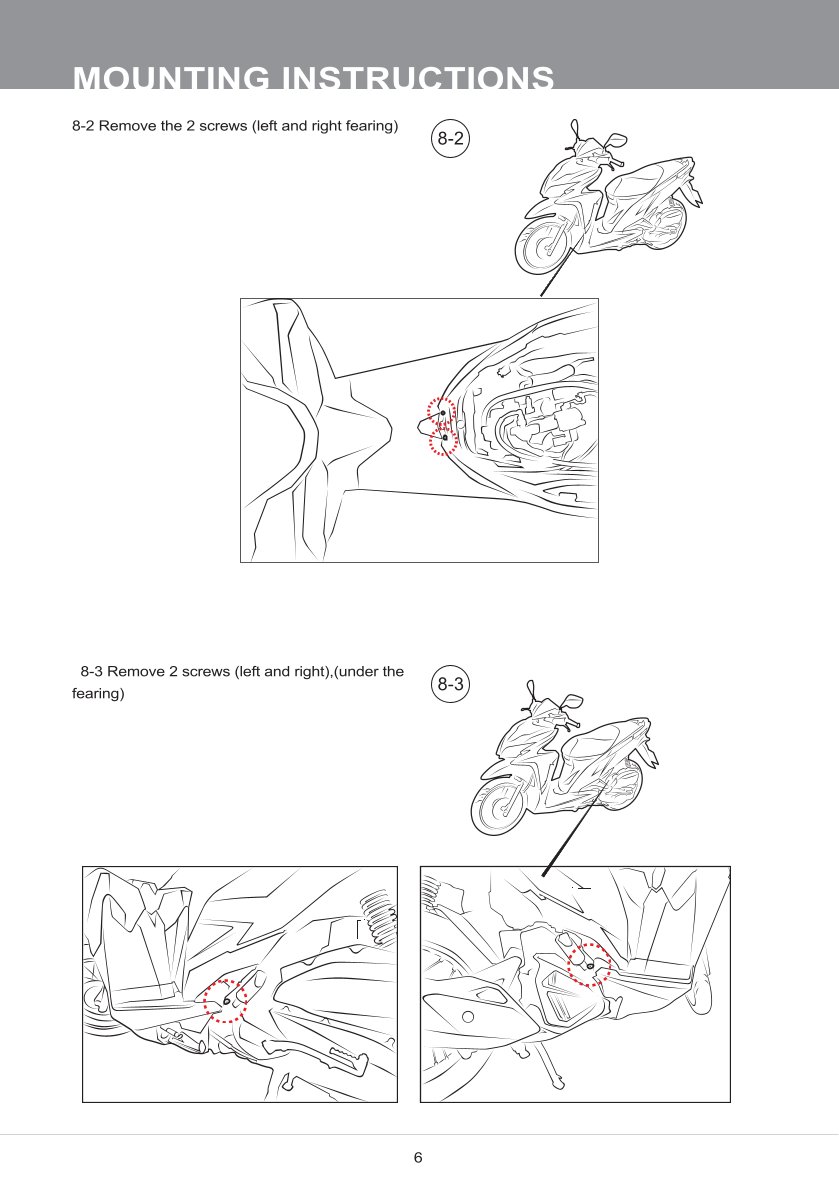 MOUNTING INSTRUCTIONS

8-2 Remove the 2 screws (left and right fearing)

8-2

8-3 Remove 2 screws (left and right),(under the fearing)

8-3

6