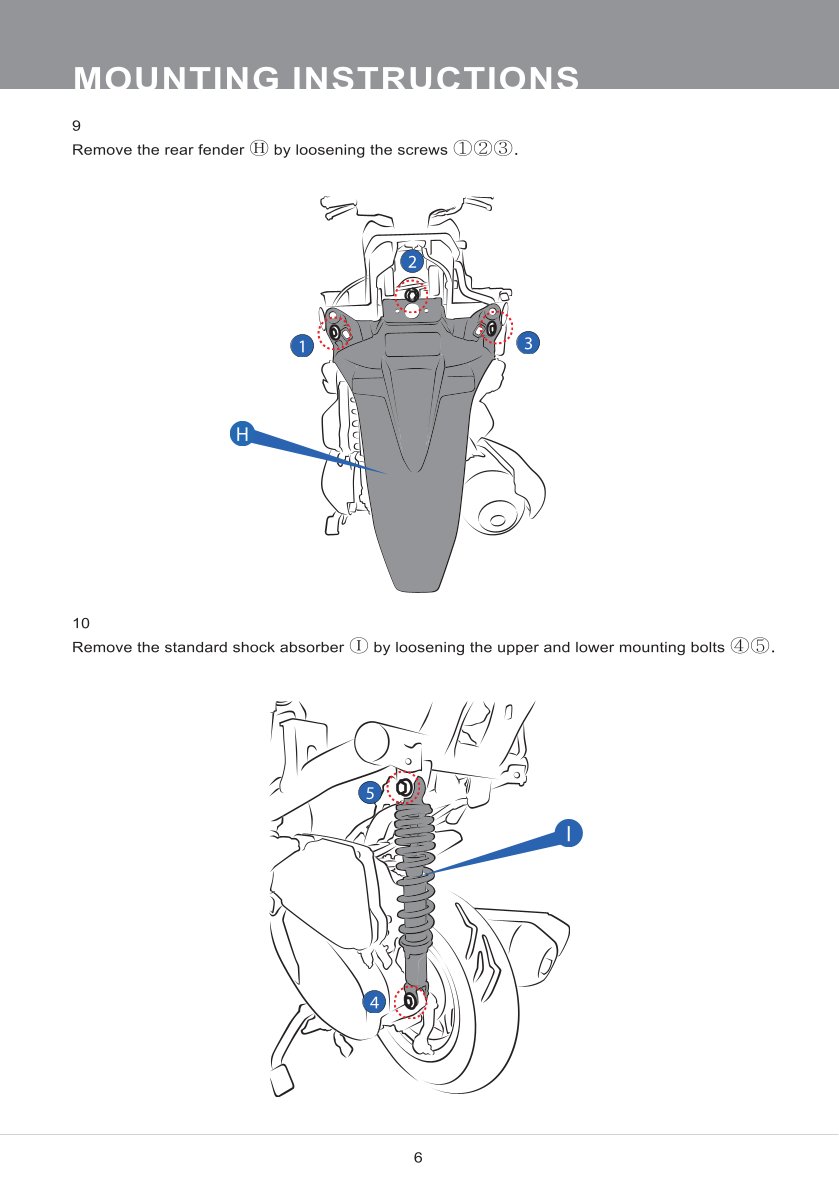 MOUNTING INSTRUCTIONS

9
Remove the rear fender Ⓗ by loosening the screws ①②③.

2
1
3
H

10
Remove the standard shock absorber Ⓘ by loosening the upper and lower mounting bolts ④⑤.

5
I
4

6