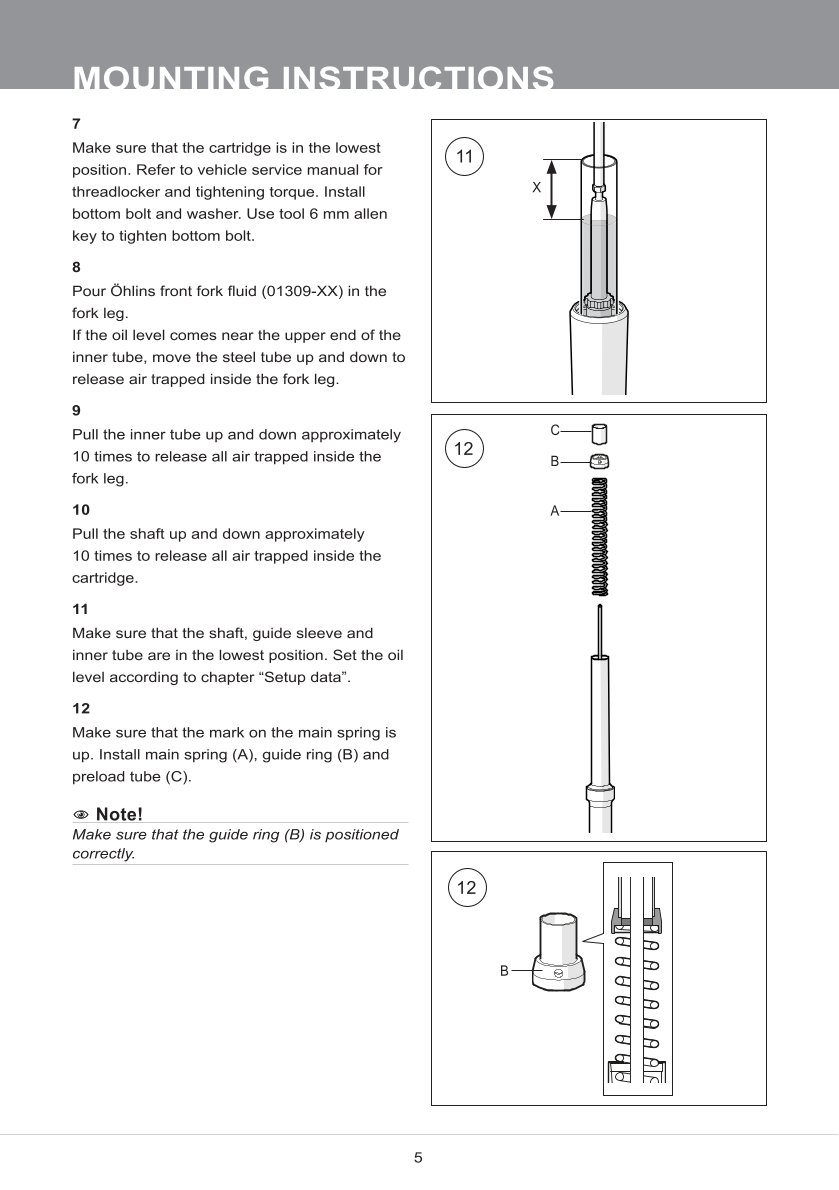 MOUNTING INSTRUCTIONS

7
Make sure that the cartridge is in the lowest position. Refer to vehicle service manual for threadlocker and tightening torque. Install bottom bolt and washer. Use tool 6 mm allen key to tighten bottom bolt.

8
Pour Öhlins front fork fluid (01309-XX) in the fork leg.
If the oil level comes near the upper end of the inner tube, move the steel tube up and down to release air trapped inside the fork leg.

9
Pull the inner tube up and down approximately 10 times to release all air trapped inside the fork leg.

10
Pull the shaft up and down approximately 10 times to release all air trapped inside the cartridge.

11
Make sure that the shaft, guide sleeve and inner tube are in the lowest position. Set the oil level according to chapter “Setup data”.

12
Make sure that the mark on the main spring is up. Install main spring (A), guide ring (B) and preload tube (C).

Note!
Make sure that the guide ring (B) is positioned correctly.

11
X

12
C
B
A

12
B

5