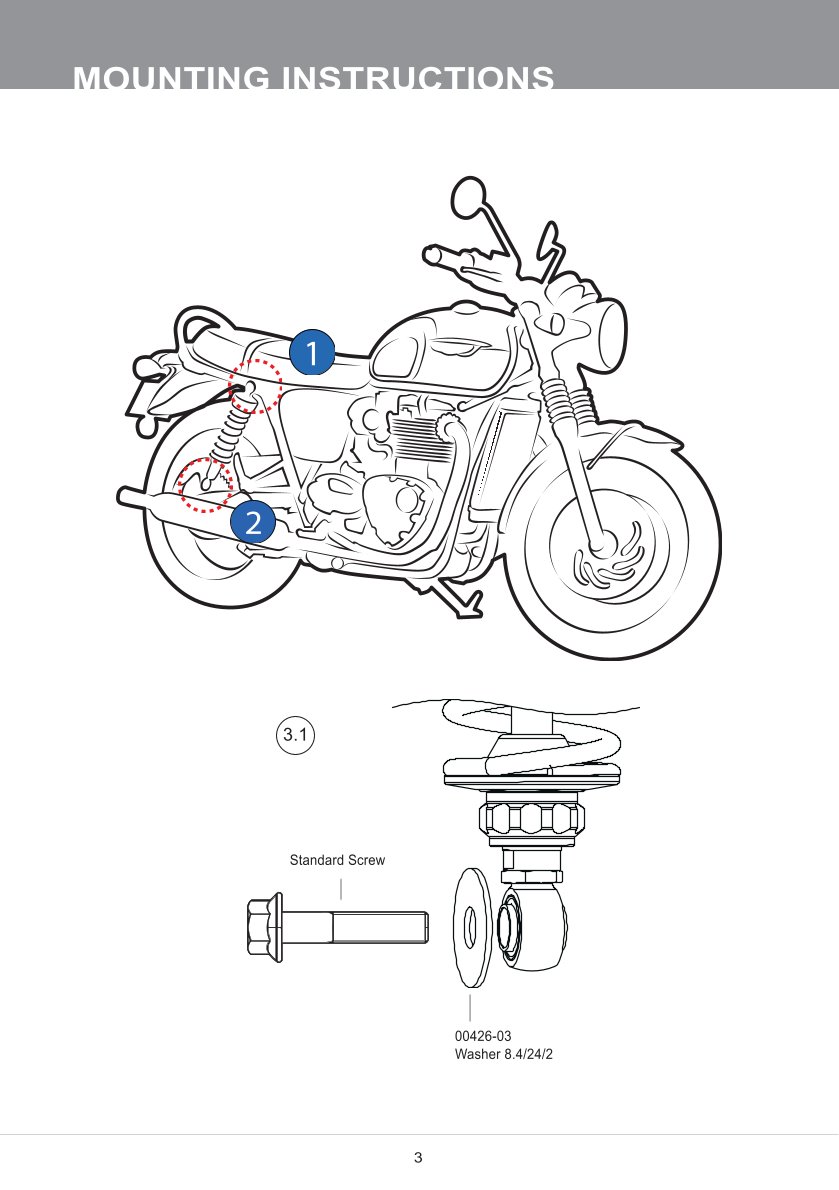 MOUNTING INSTRUCTIONS

1

2

3.1

Standard Screw

00426-03
Washer 8.4/24/2

3