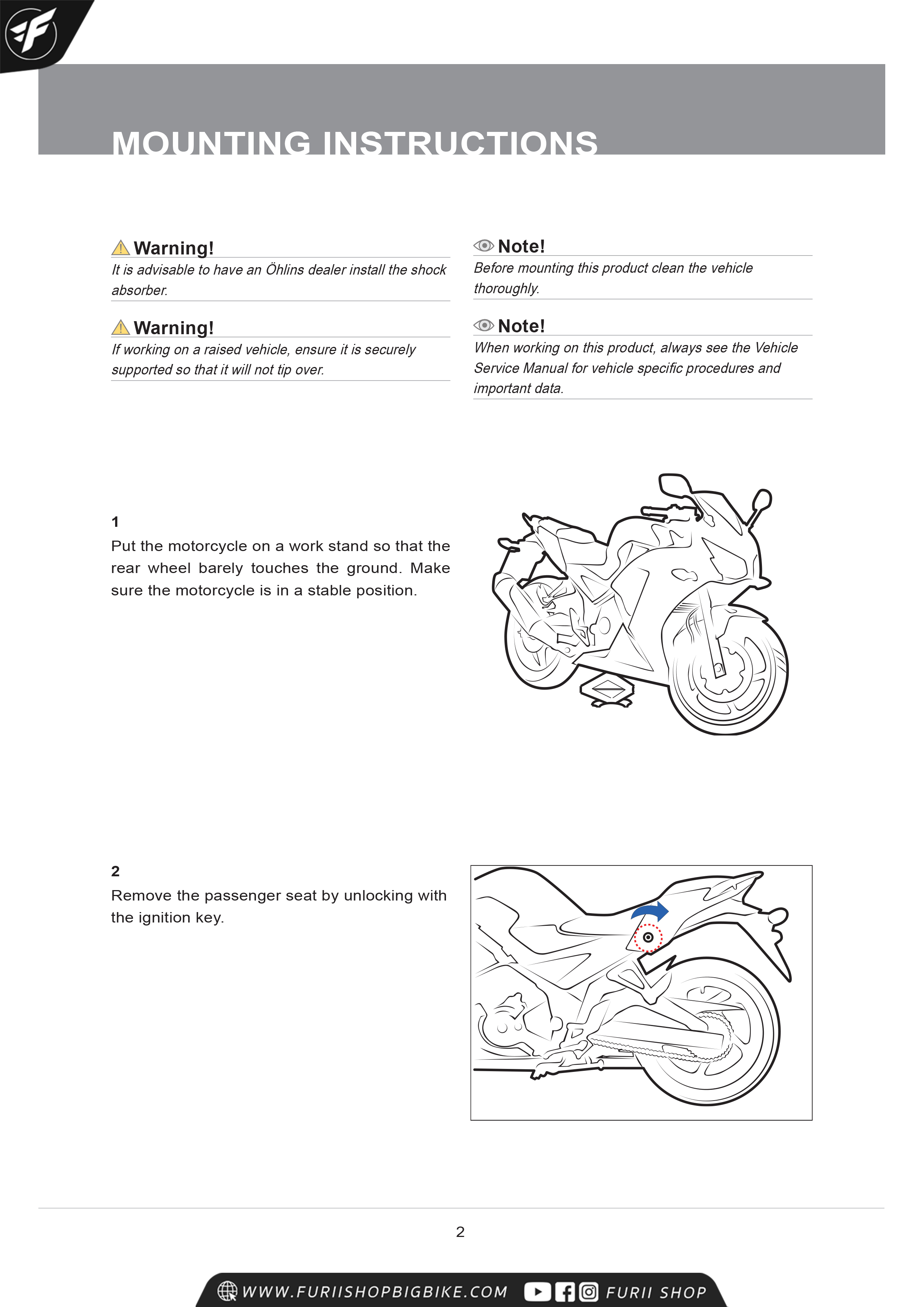 MOUNTING INSTRUCTIONS

Warning!
It is advisable to have an Öhlins dealer install the shock absorber.

Warning!
If working on a raised vehicle, ensure it is securely supported so that it will not tip over.

Note!
Before mounting this product clean the vehicle thoroughly.

Note!
When working on this product, always see the Vehicle Service Manual for vehicle specific procedures and important data.

1
Put the motorcycle on a work stand so that the rear wheel barely touches the ground. Make sure the motorcycle is in a stable position.

2
Remove the passenger seat by unlocking with the ignition key.

2

WWW.FURIISHOPBIGBIKE.COM FURII SHOP