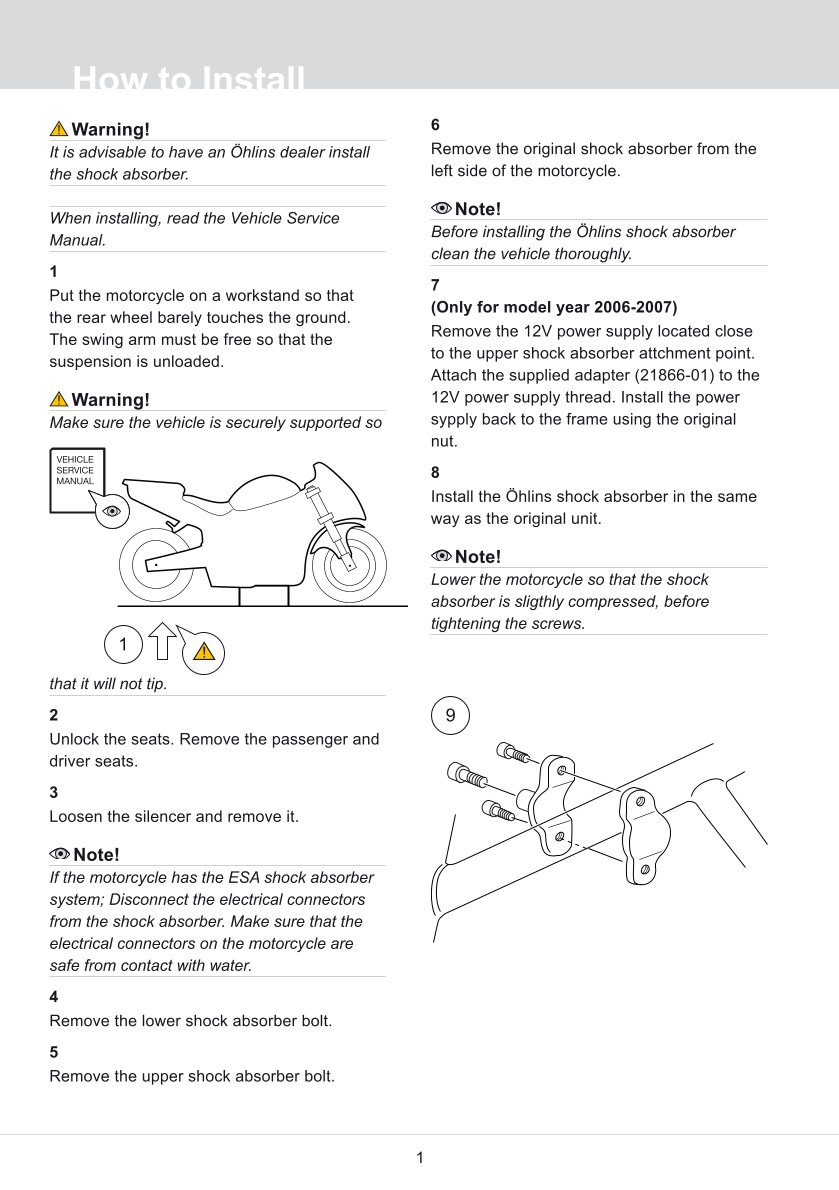 How to Install

Warning!
It is advisable to have an Öhlins dealer install the shock absorber.

When installing, read the Vehicle Service Manual.

1
Put the motorcycle on a workstand so that the rear wheel barely touches the ground. The swing arm must be free so that the suspension is unloaded.

Warning!
Make sure the vehicle is securely supported so

VEHICLE SERVICE MANUAL

1

that it will not tip.

2
Unlock the seats. Remove the passenger and driver seats.

3
Loosen the silencer and remove it.

Note!
If the motorcycle has the ESA shock absorber system; Disconnect the electrical connectors from the shock absorber. Make sure that the electrical connectors on the motorcycle are safe from contact with water.

4
Remove the lower shock absorber bolt.

5
Remove the upper shock absorber bolt.

6
Remove the original shock absorber from the left side of the motorcycle.

Note!
Before installing the Öhlins shock absorber clean the vehicle thoroughly.

7
(Only for model year 2006-2007)
Remove the 12V power supply located close to the upper shock absorber attchment point. Attach the supplied adapter (21866-01) to the 12V power supply thread. Install the power sypply back to the frame using the original nut.

8
Install the Öhlins shock absorber in the same way as the original unit.

Note!
Lower the motorcycle so that the shock absorber is sligthly compressed, before tightening the screws.

9

1