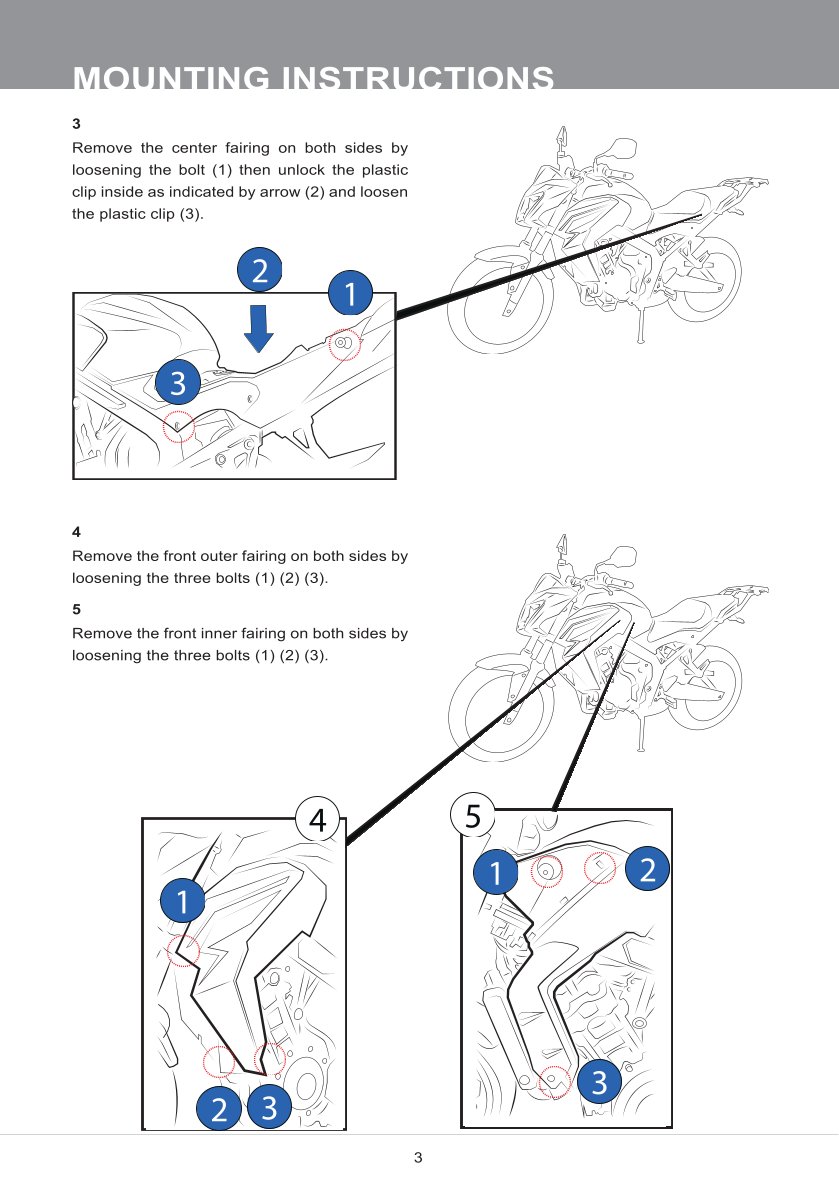 MOUNTING INSTRUCTIONS

3

Remove the center fairing on both sides by loosening the bolt (1) then unlock the plastic clip inside as indicated by arrow (2) and loosen the plastic clip (3).

2
1
3

4

Remove the front outer fairing on both sides by loosening the three bolts (1) (2) (3).

5

Remove the front inner fairing on both sides by loosening the three bolts (1) (2) (3).

4
1
2
3

5
1
2
3

3