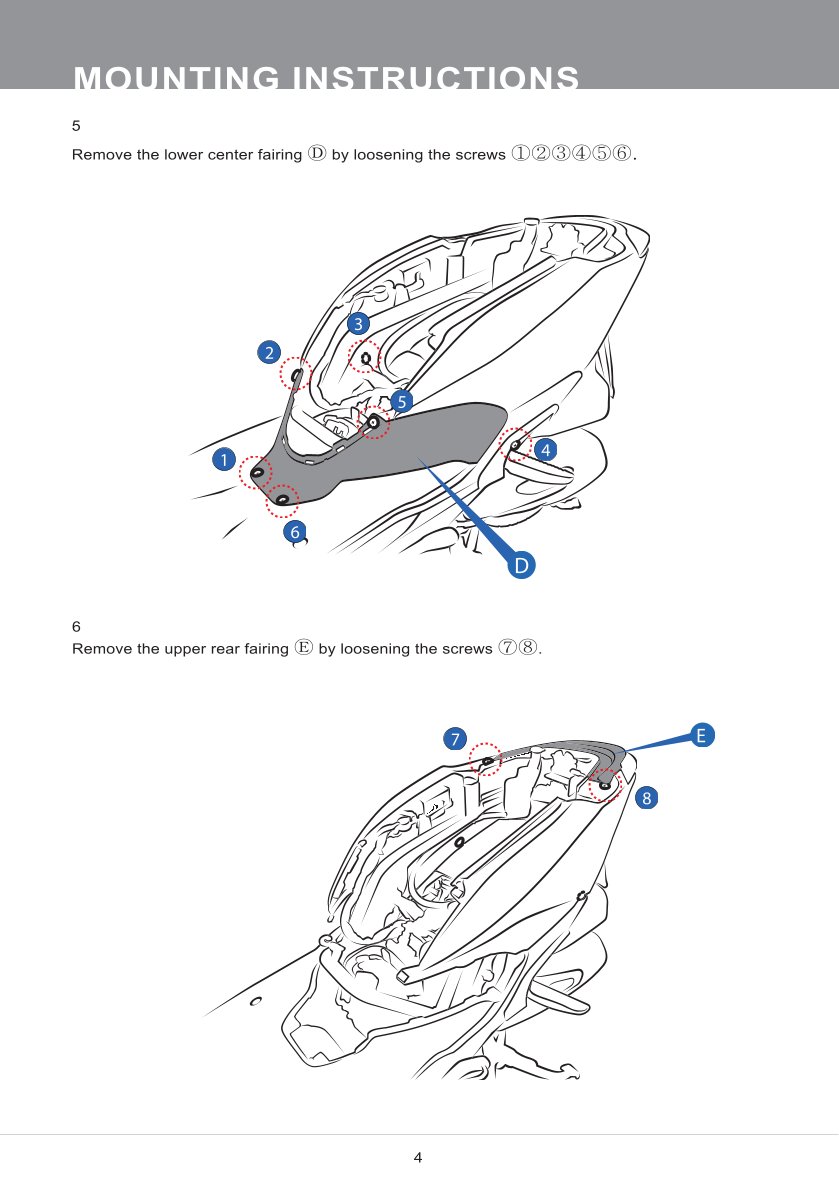 MOUNTING INSTRUCTIONS

5

Remove the lower center fairing Ⓓ by loosening the screws ①②③④⑤⑥.

3
2
5
4
1
6
D

6

Remove the upper rear fairing Ⓔ by loosening the screws ⑦⑧.

7
E
8

4