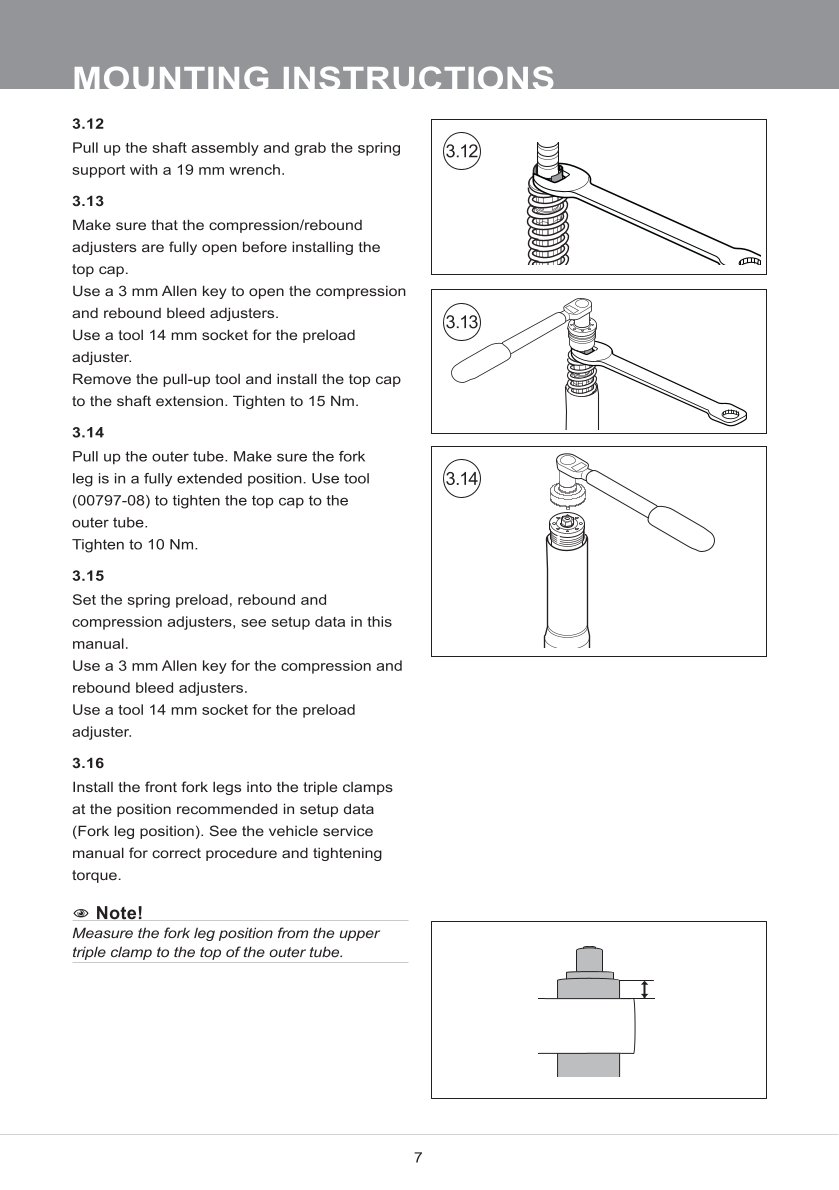 MOUNTING INSTRUCTIONS

3.12

Pull up the shaft assembly and grab the spring support with a 19 mm wrench.

3.13

Make sure that the compression/rebound adjusters are fully open before installing the top cap.
Use a 3 mm Allen key to open the compression and rebound bleed adjusters.
Use a tool 14 mm socket for the preload adjuster.
Remove the pull-up tool and install the top cap to the shaft extension. Tighten to 15 Nm.

3.14

Pull up the outer tube. Make sure the fork leg is in a fully extended position. Use tool (00797-08) to tighten the top cap to the outer tube.
Tighten to 10 Nm.

3.15

Set the spring preload, rebound and compression adjusters, see setup data in this manual.
Use a 3 mm Allen key for the compression and rebound bleed adjusters.
Use a tool 14 mm socket for the preload adjuster.

3.16

Install the front fork legs into the triple clamps at the position recommended in setup data (Fork leg position). See the vehicle service manual for correct procedure and tightening torque.

Note!

Measure the fork leg position from the upper triple clamp to the top of the outer tube.

3.12

3.13

3.14

7