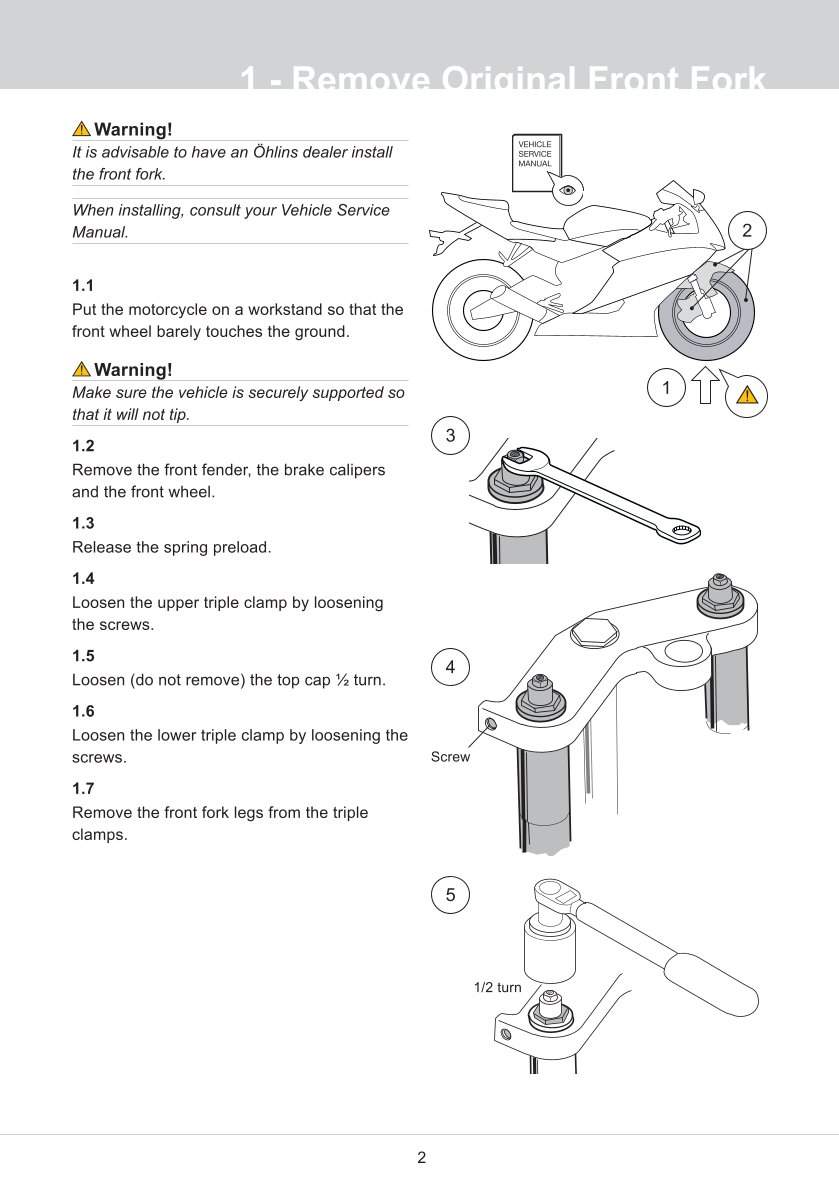 1 - Remove Original Front Fork

Warning!
It is advisable to have an Öhlins dealer install the front fork.

When installing, consult your Vehicle Service Manual.

1.1
Put the motorcycle on a workstand so that the front wheel barely touches the ground.

Warning!
Make sure the vehicle is securely supported so that it will not tip.

1.2
Remove the front fender, the brake calipers and the front wheel.

1.3
Release the spring preload.

1.4
Loosen the upper triple clamp by loosening the screws.

1.5
Loosen (do not remove) the top cap ½ turn.

1.6
Loosen the lower triple clamp by loosening the screws.

1.7
Remove the front fork legs from the triple clamps.

VEHICLE SERVICE MANUAL

2

1

3

4

Screw

5

1/2 turn

2