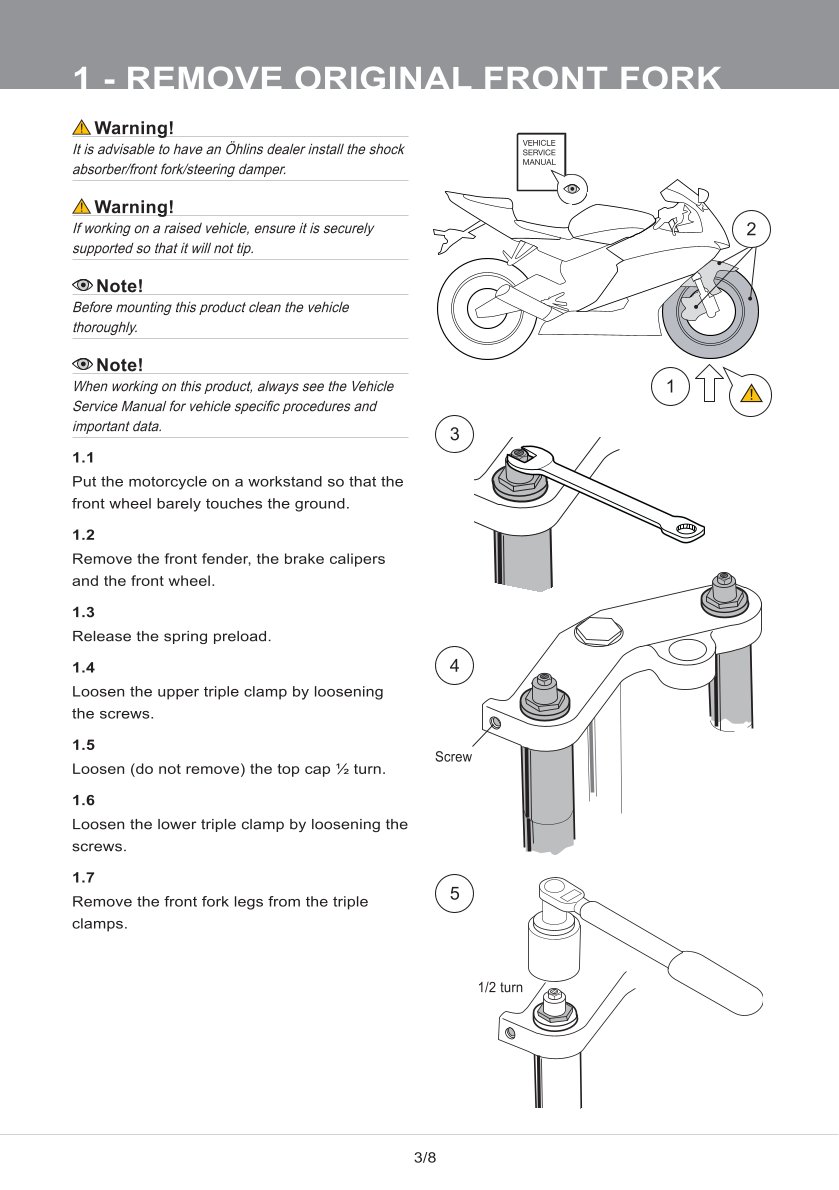 1 - REMOVE ORIGINAL FRONT FORK

Warning!
It is advisable to have an Öhlins dealer install the shock absorber/front fork/steering damper.

Warning!
If working on a raised vehicle, ensure it is securely supported so that it will not tip.

Note!
Before mounting this product clean the vehicle thoroughly.

Note!
When working on this product, always see the Vehicle Service Manual for vehicle specific procedures and important data.

1.1
Put the motorcycle on a workstand so that the front wheel barely touches the ground.

1.2
Remove the front fender, the brake calipers and the front wheel.

1.3
Release the spring preload.

1.4
Loosen the upper triple clamp by loosening the screws.

1.5
Loosen (do not remove) the top cap ½ turn.

1.6
Loosen the lower triple clamp by loosening the screws.

1.7
Remove the front fork legs from the triple clamps.

VEHICLE SERVICE MANUAL

2

1

3

4

Screw

5

1/2 turn

3/8