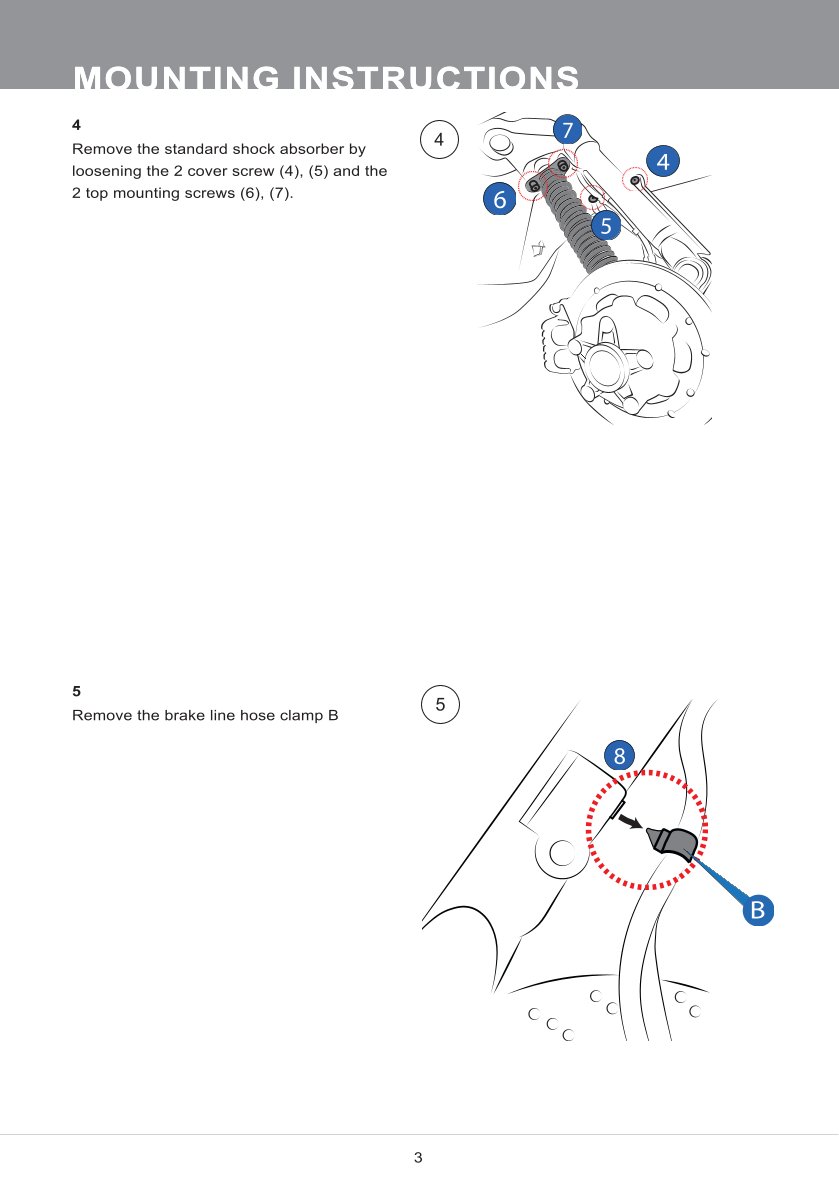 MOUNTING INSTRUCTIONS

4

Remove the standard shock absorber by loosening the 2 cover screw (4), (5) and the 2 top mounting screws (6), (7).

4

7

4

6

5

5

Remove the brake line hose clamp B

5

8

B

3