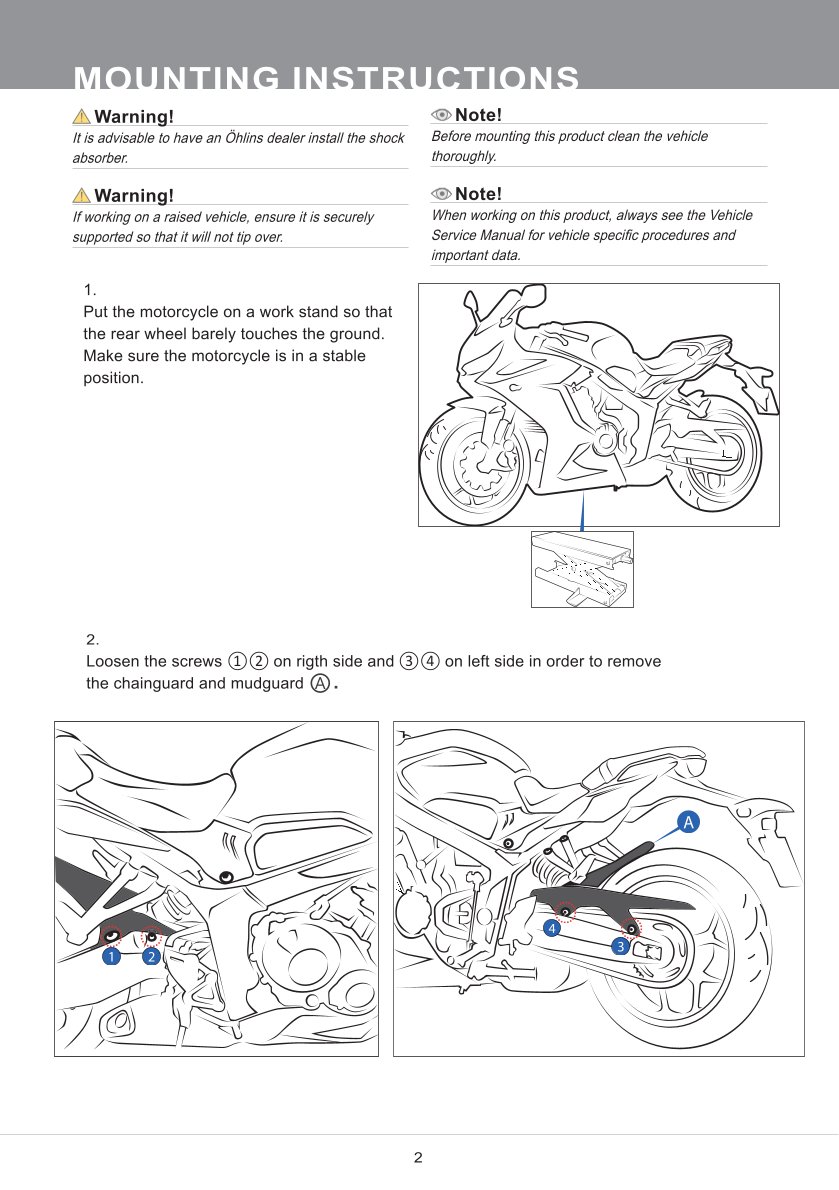 MOUNTING INSTRUCTIONS

Warning!
It is advisable to have an Öhlins dealer install the shock absorber.

Warning!
If working on a raised vehicle, ensure it is securely supported so that it will not tip over.

Note!
Before mounting this product clean the vehicle thoroughly.

Note!
When working on this product, always see the Vehicle Service Manual for vehicle specific procedures and important data.

1.
Put the motorcycle on a work stand so that the rear wheel barely touches the ground. Make sure the motorcycle is in a stable position.

2.
Loosen the screws ①② on rigth side and ③④ on left side in order to remove the chainguard and mudguard Ⓐ.

1 2

A
4 3

2