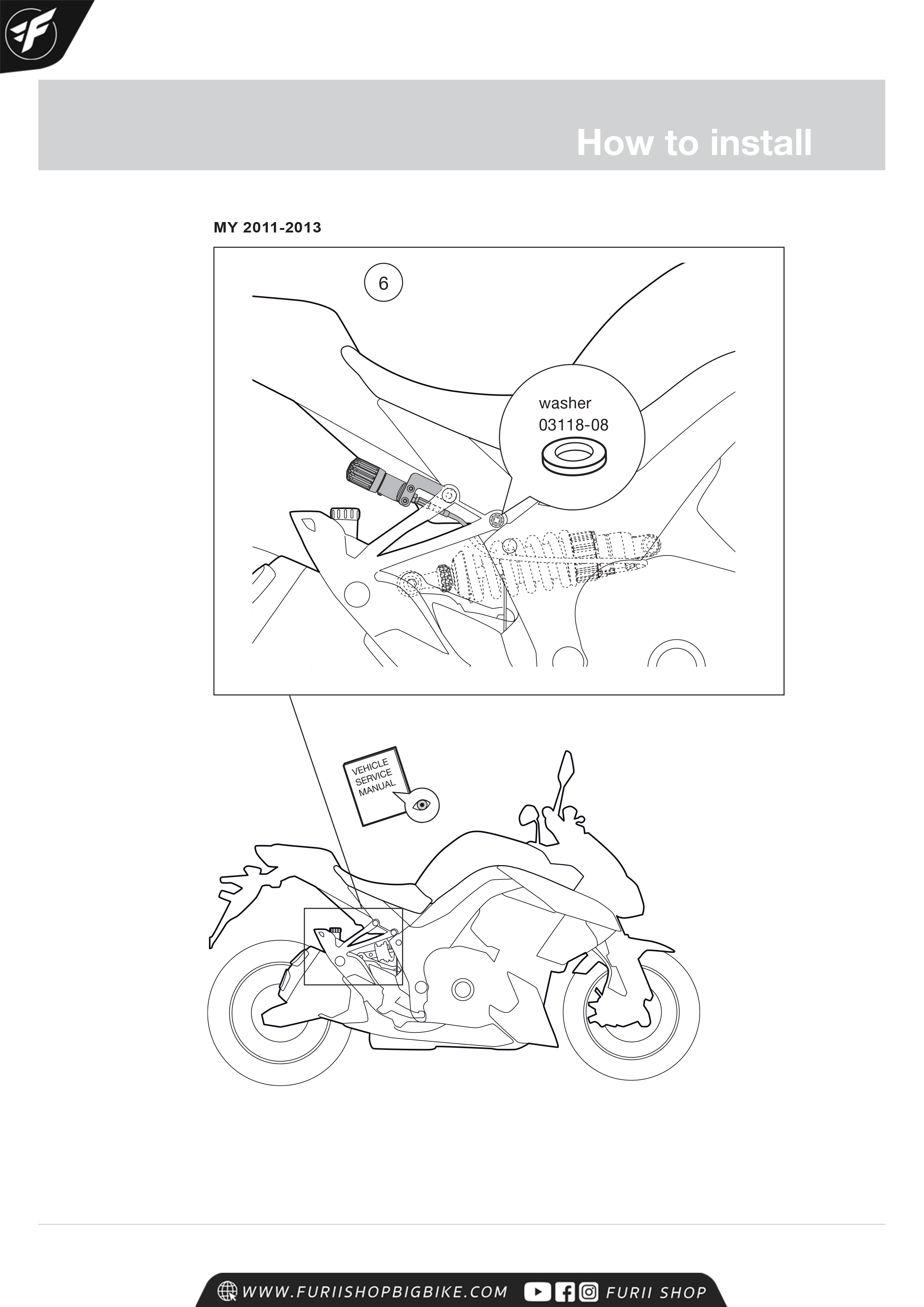 How to install

MY 2011-2013

6

washer
03118-08

VEHICLE
SERVICE
MANUAL

WWW.FURIISHOPBIGBIKE.COM FURII SHOP