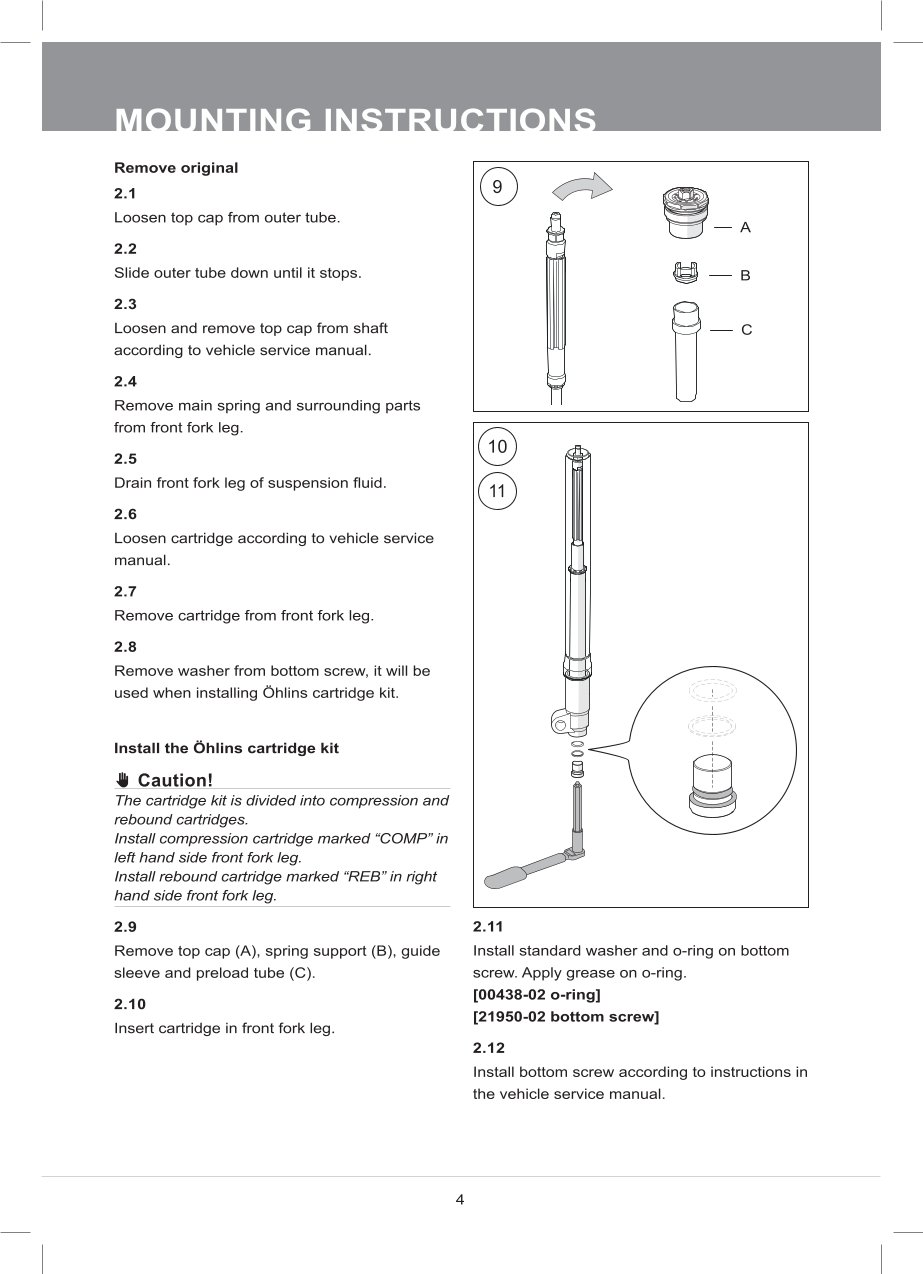 MOUNTING INSTRUCTIONS

Remove original

2.1
Loosen top cap from outer tube.

2.2
Slide outer tube down until it stops.

2.3
Loosen and remove top cap from shaft according to vehicle service manual.

2.4
Remove main spring and surrounding parts from front fork leg.

2.5
Drain front fork leg of suspension fluid.

2.6
Loosen cartridge according to vehicle service manual.

2.7
Remove cartridge from front fork leg.

2.8
Remove washer from bottom screw, it will be used when installing Öhlins cartridge kit.

Install the Öhlins cartridge kit

Caution!
The cartridge kit is divided into compression and rebound cartridges.
Install compression cartridge marked “COMP” in left hand side front fork leg.
Install rebound cartridge marked “REB” in right hand side front fork leg.

2.9
Remove top cap (A), spring support (B), guide sleeve and preload tube (C).

2.10
Insert cartridge in front fork leg.

9

A

B

C

10

11

2.11
Install standard washer and o-ring on bottom screw. Apply grease on o-ring.
[00438-02 o-ring]
[21950-02 bottom screw]

2.12
Install bottom screw according to instructions in the vehicle service manual.

4