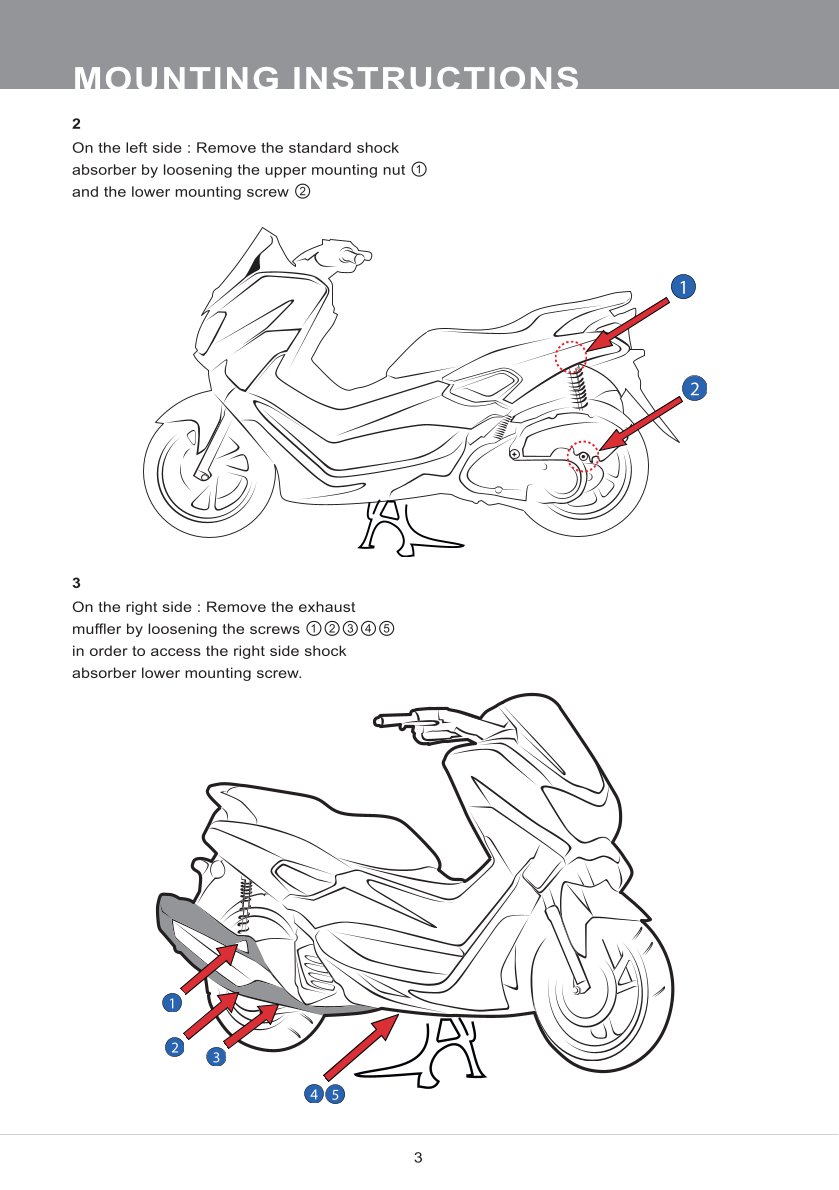 MOUNTING INSTRUCTIONS

2

On the left side : Remove the standard shock absorber by loosening the upper mounting nut ① and the lower mounting screw ②

1

2

3

On the right side : Remove the exhaust muffler by loosening the screws ①②③④⑤ in order to access the right side shock absorber lower mounting screw.

1

2

3

4 5

3