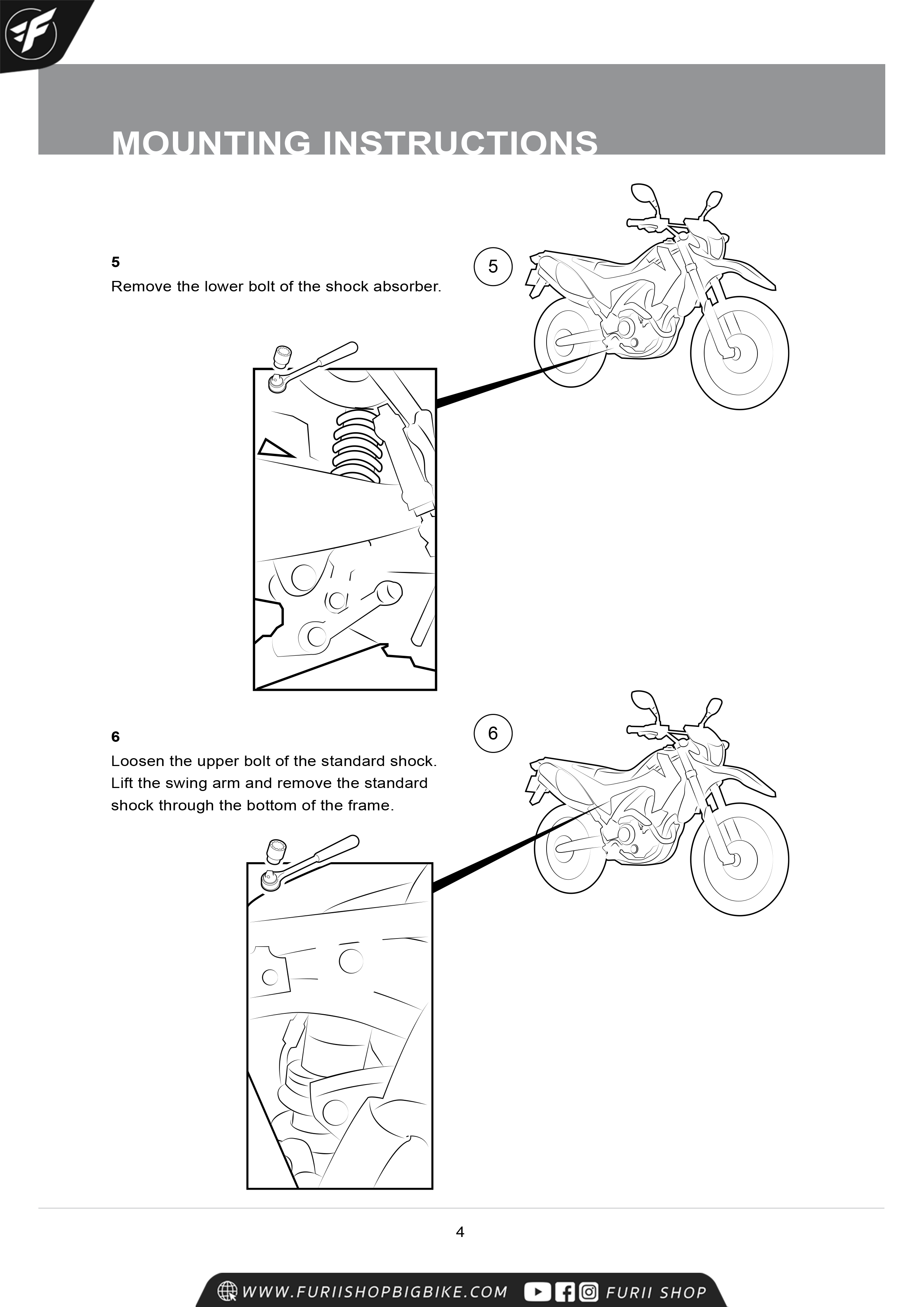 MOUNTING INSTRUCTIONS

5
Remove the lower bolt of the shock absorber.

5

6
Loosen the upper bolt of the standard shock. Lift the swing arm and remove the standard shock through the bottom of the frame.

6

4

WWW.FURIISHOPBIGBIKE.COM FURII SHOP