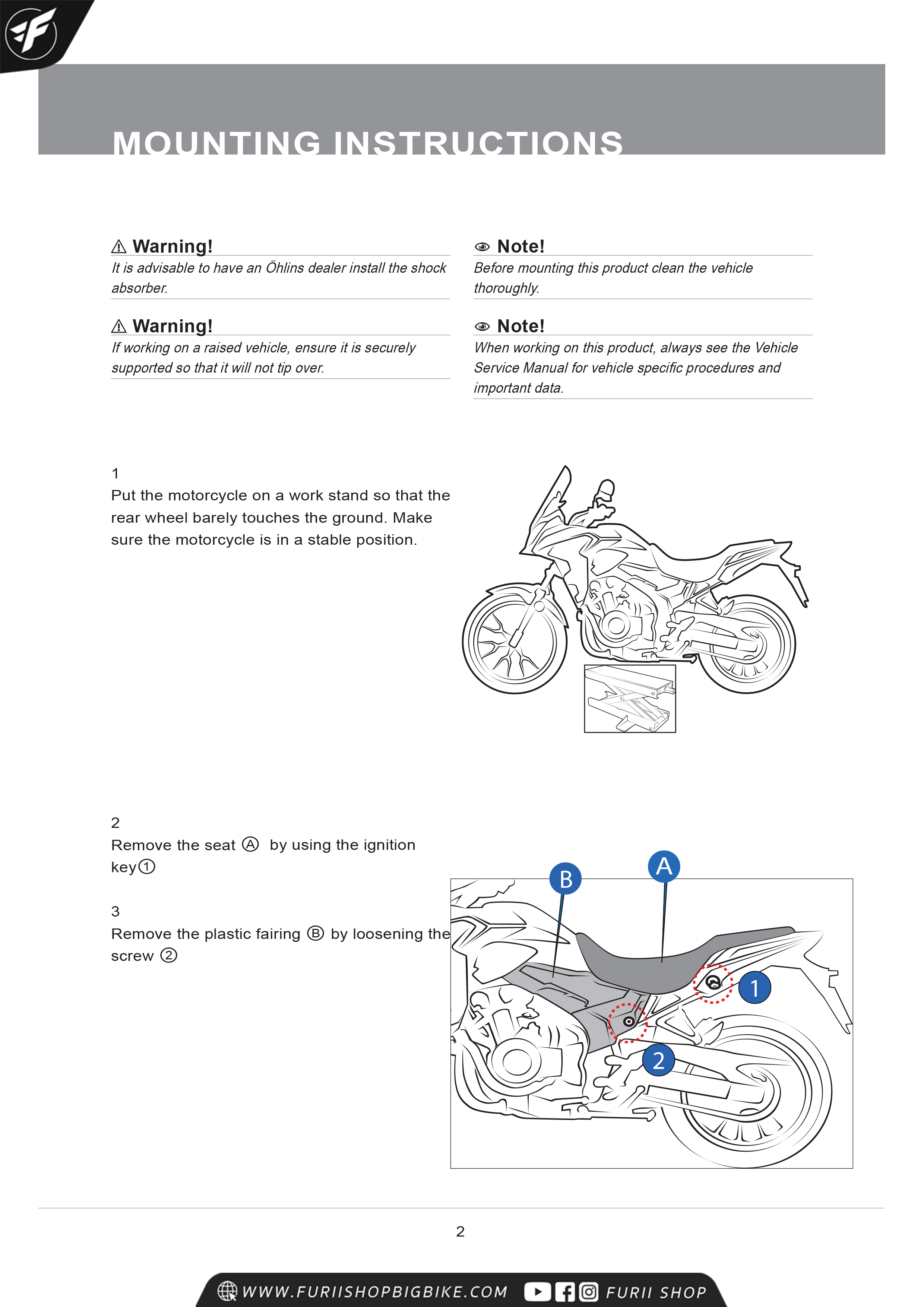 MOUNTING INSTRUCTIONS

⚠ Warning!
It is advisable to have an Öhlins dealer install the shock absorber.

⚠ Warning!
If working on a raised vehicle, ensure it is securely supported so that it will not tip over.

Note!
Before mounting this product clean the vehicle thoroughly.

Note!
When working on this product, always see the Vehicle Service Manual for vehicle specific procedures and important data.

1
Put the motorcycle on a work stand so that the rear wheel barely touches the ground. Make sure the motorcycle is in a stable position.

2
Remove the seat Ⓐ by using the ignition key①

3
Remove the plastic fairing Ⓑ by loosening the screw ②

B
A
1
2

2

WWW.FURIISHOPBIGBIKE.COM FURII SHOP