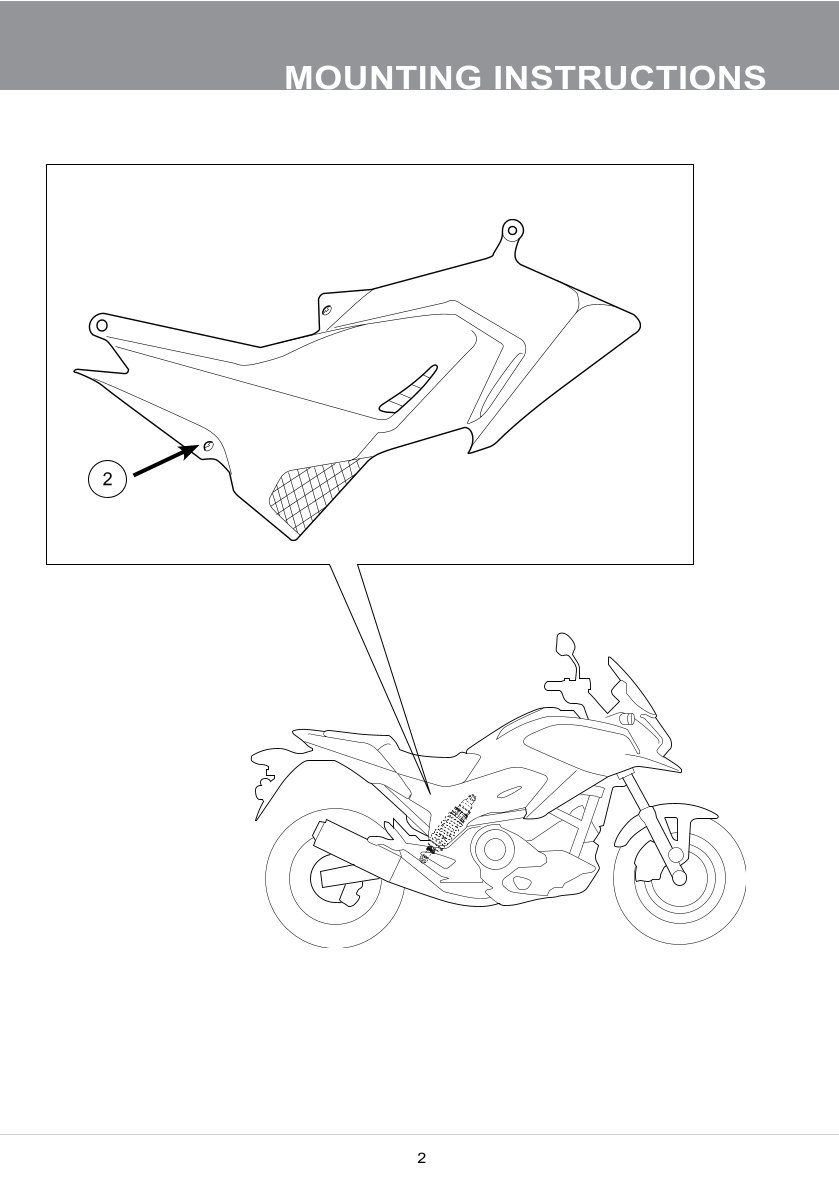 MOUNTING INSTRUCTIONS

2

2