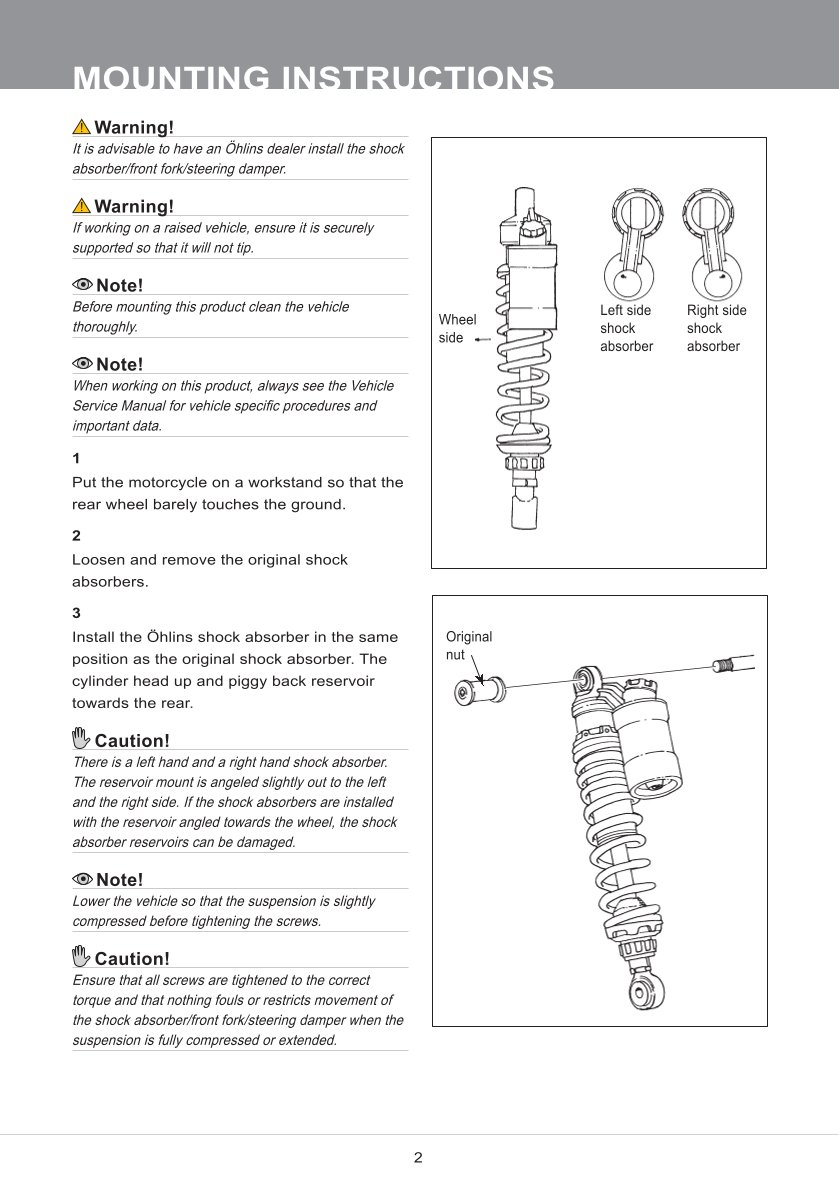 MOUNTING INSTRUCTIONS

Warning!
It is advisable to have an Öhlins dealer install the shock absorber/front fork/steering damper.

Warning!
If working on a raised vehicle, ensure it is securely supported so that it will not tip.

Note!
Before mounting this product clean the vehicle thoroughly.

Note!
When working on this product, always see the Vehicle Service Manual for vehicle specific procedures and important data.

1
Put the motorcycle on a workstand so that the rear wheel barely touches the ground.

2
Loosen and remove the original shock absorbers.

3
Install the Öhlins shock absorber in the same position as the original shock absorber. The cylinder head up and piggy back reservoir towards the rear.

Caution!
There is a left hand and a right hand shock absorber. The reservoir mount is angeled slightly out to the left and the right side. If the shock absorbers are installed with the reservoir angled towards the wheel, the shock absorber reservoirs can be damaged.

Note!
Lower the vehicle so that the suspension is slightly compressed before tightening the screws.

Caution!
Ensure that all screws are tightened to the correct torque and that nothing fouls or restricts movement of the shock absorber/front fork/steering damper when the suspension is fully compressed or extended.

Wheel side

Left side shock absorber

Right side shock absorber

Original nut

2