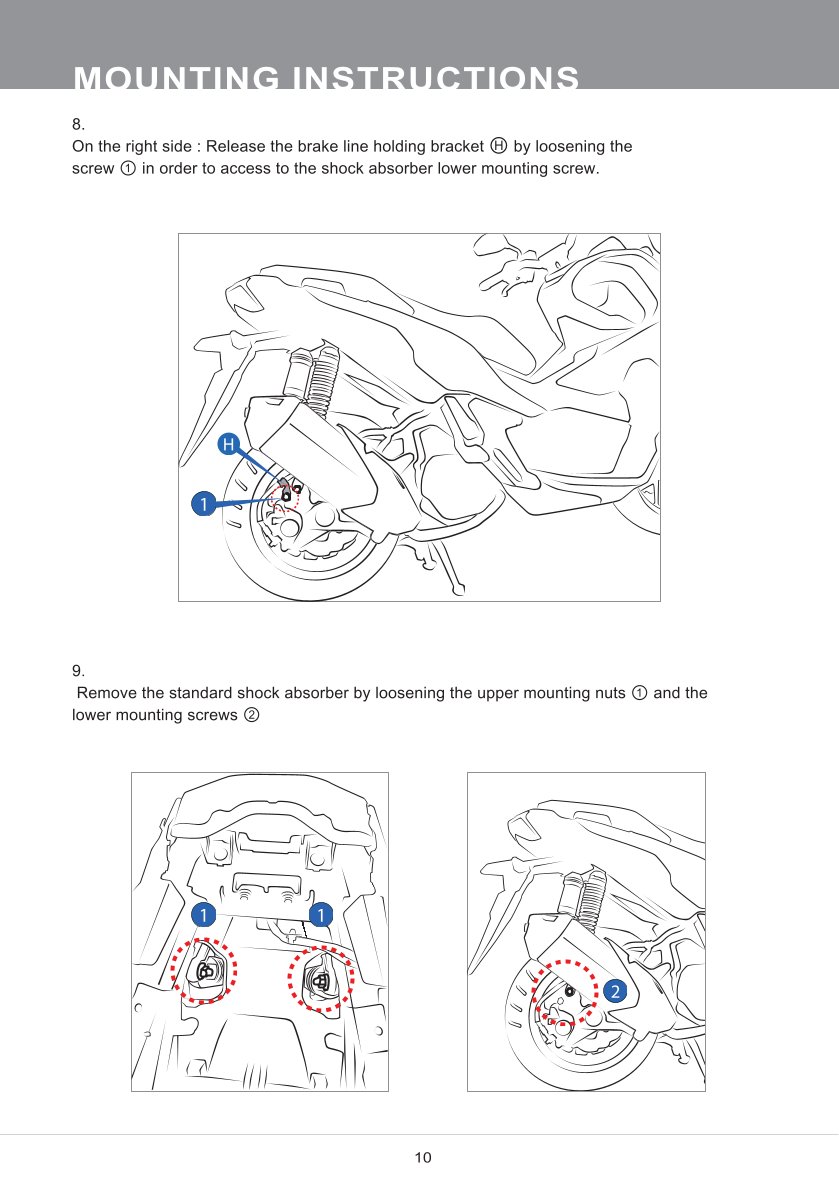 MOUNTING INSTRUCTIONS

8.
On the right side : Release the brake line holding bracket Ⓗ by loosening the screw ① in order to access to the shock absorber lower mounting screw.

H

1

9.
Remove the standard shock absorber by loosening the upper mounting nuts ① and the lower mounting screws ②

1 1

2

10