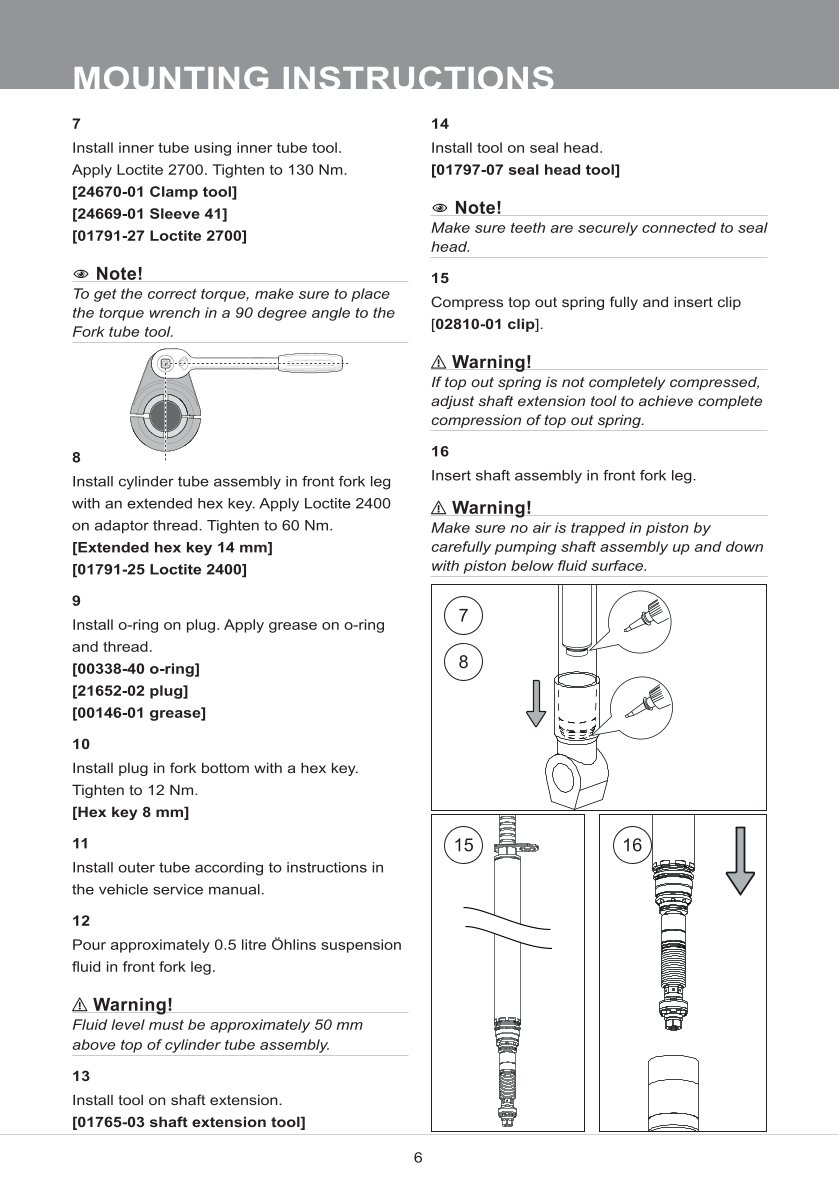 MOUNTING INSTRUCTIONS

7

Install inner tube using inner tube tool. Apply Loctite 2700. Tighten to 130 Nm.
[24670-01 Clamp tool]
[24669-01 Sleeve 41]
[01791-27 Loctite 2700]

Note!
To get the correct torque, make sure to place the torque wrench in a 90 degree angle to the Fork tube tool.

8

Install cylinder tube assembly in front fork leg with an extended hex key. Apply Loctite 2400 on adaptor thread. Tighten to 60 Nm.
[Extended hex key 14 mm]
[01791-25 Loctite 2400]

9

Install o-ring on plug. Apply grease on o-ring and thread.
[00338-40 o-ring]
[21652-02 plug]
[00146-01 grease]

10

Install plug in fork bottom with a hex key. Tighten to 12 Nm.
[Hex key 8 mm]

11

Install outer tube according to instructions in the vehicle service manual.

12

Pour approximately 0.5 litre Öhlins suspension fluid in front fork leg.

Warning!
Fluid level must be approximately 50 mm above top of cylinder tube assembly.

13

Install tool on shaft extension.
[01765-03 shaft extension tool]

14

Install tool on seal head.
[01797-07 seal head tool]

Note!
Make sure teeth are securely connected to seal head.

15

Compress top out spring fully and insert clip [02810-01 clip].

Warning!
If top out spring is not completely compressed, adjust shaft extension tool to achieve complete compression of top out spring.

16

Insert shaft assembly in front fork leg.

Warning!
Make sure no air is trapped in piston by carefully pumping shaft assembly up and down with piston below fluid surface.

7
8
15
16

6